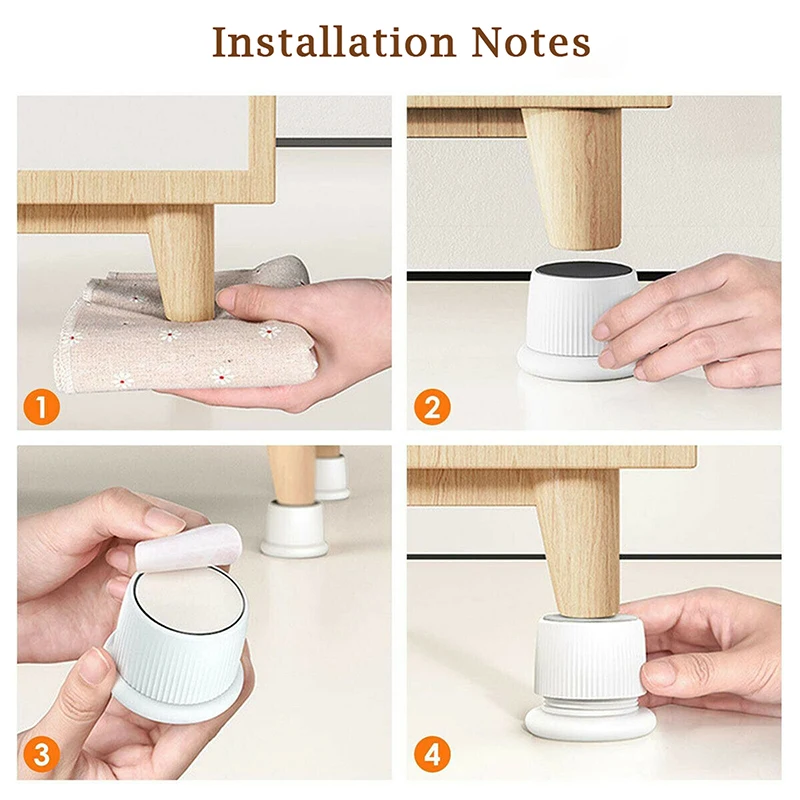 Installation Notes

1

2

3

4