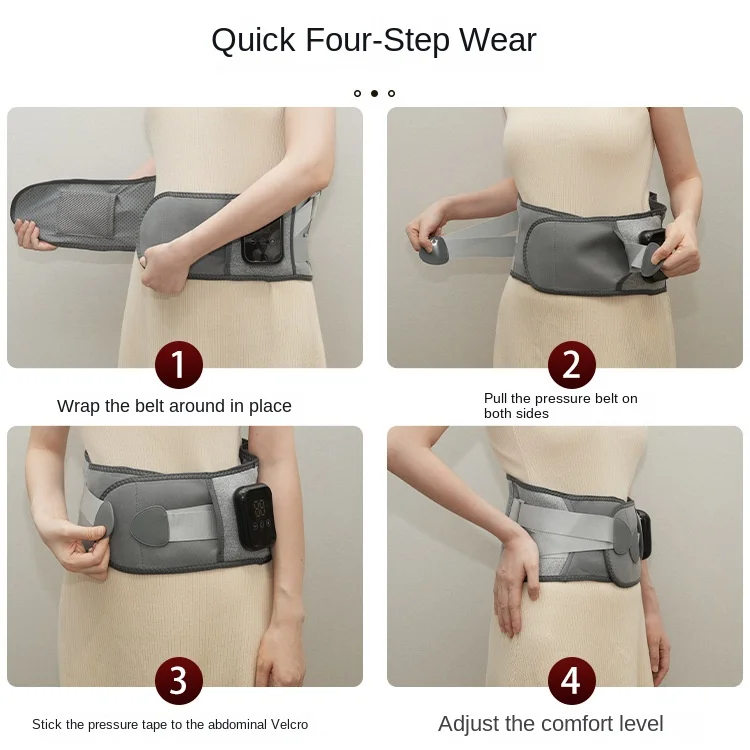 Quick Four-Step Wear

1

Wrap the belt around in place

2

Pull the pressure belt on both sides

3

Stick the pressure tape to the abdominal Velcro

4

Adjust the comfort level