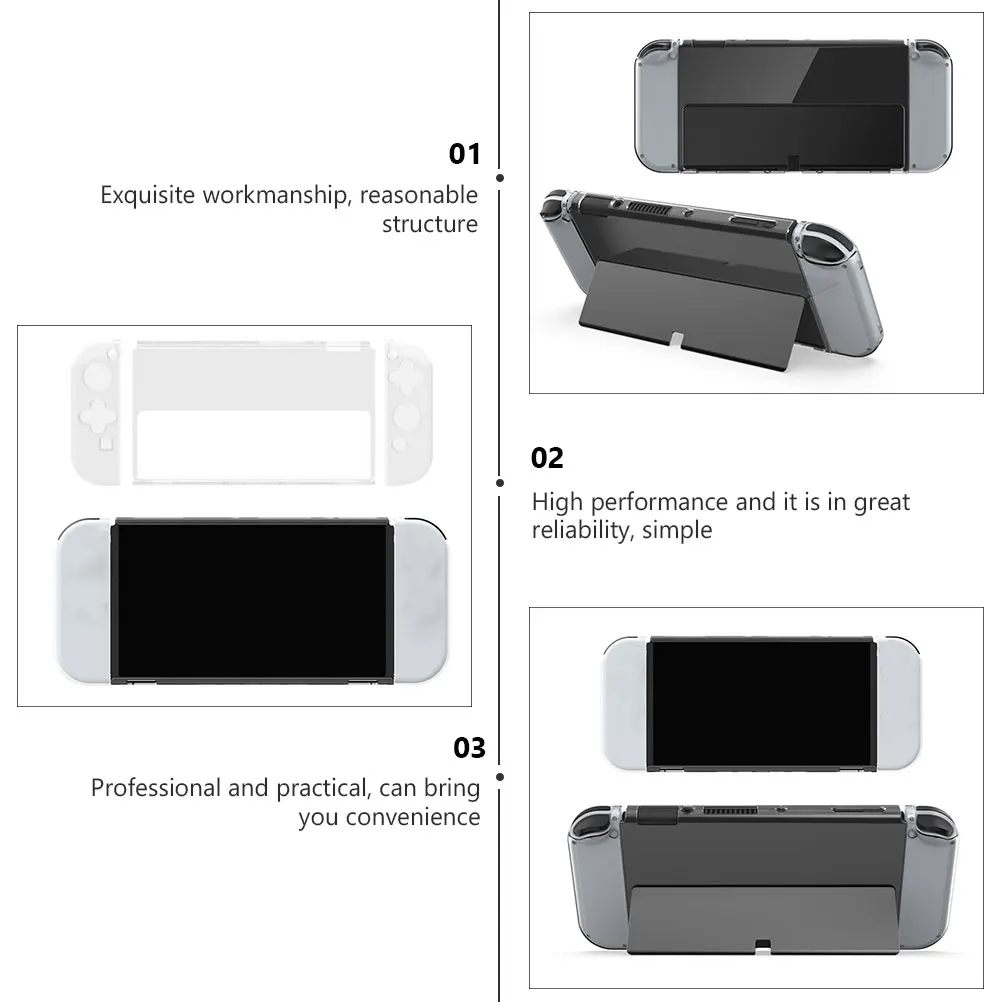 01

Exquisite workmanship, reasonable structure

02

High performance and it is in great reliability, simple

03

Professional and practical, can bring you convenience