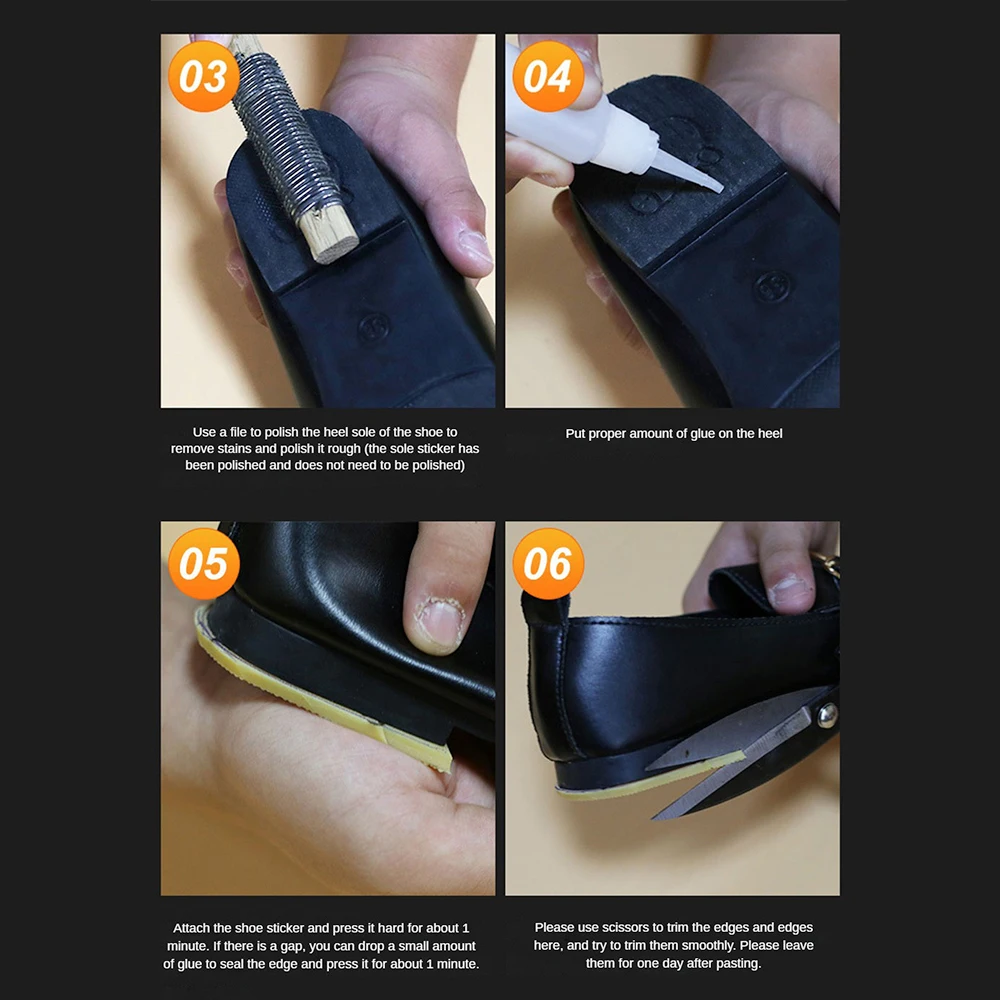 03

Use a file to polish the heel sole of the shoe to remove stains and polish it rough (the sole sticker has been polished and does not need to be polished)

04

Put proper amount of glue on the heel

05

Attach the shoe sticker and press it hard for about 1 minute. If there is a gap, you can drop a small amount of glue to seal the edge and press it for about 1 minute.

06

Please use scissors to trim the edges and edges here, and try to trim them smoothly. Please leave them for one day after pasting.