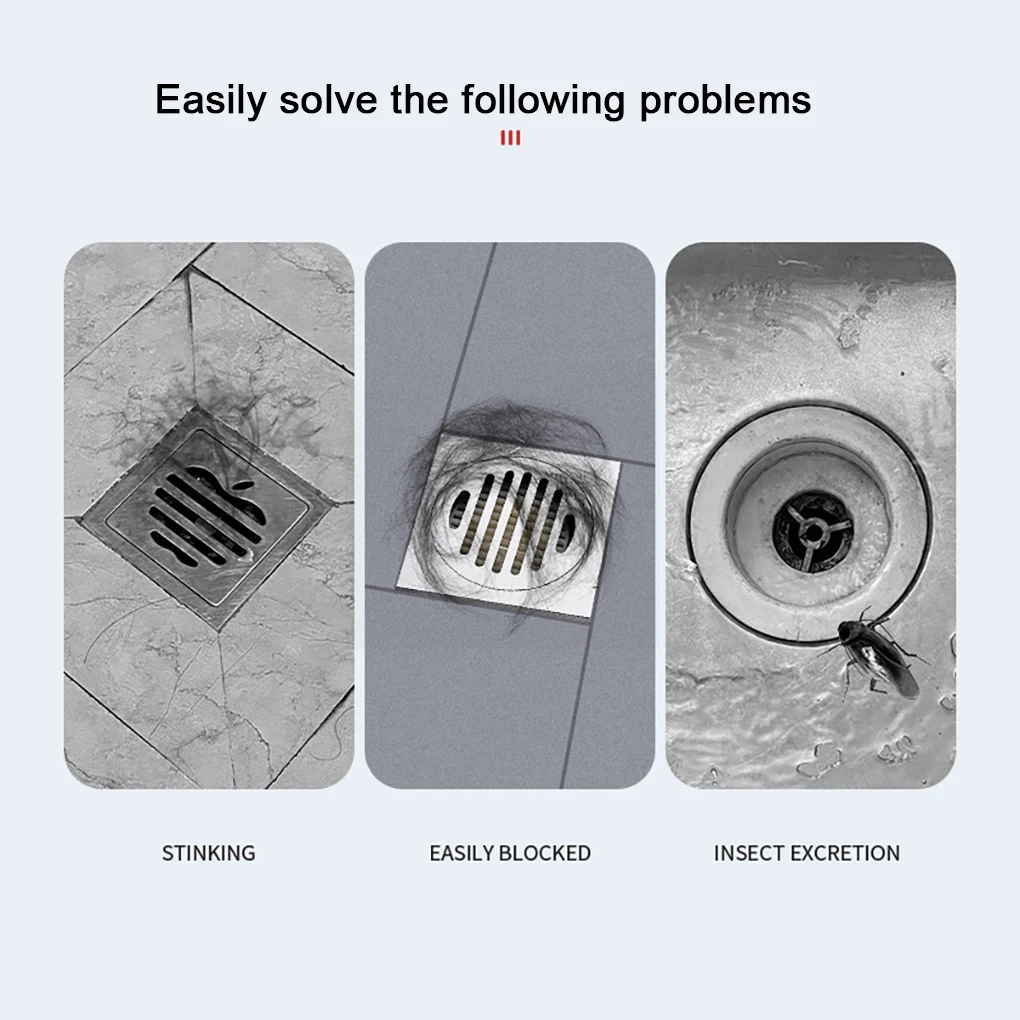 Easily solve the following problems

STINKING

EASILY BLOCKED

INSECT EXCRETION