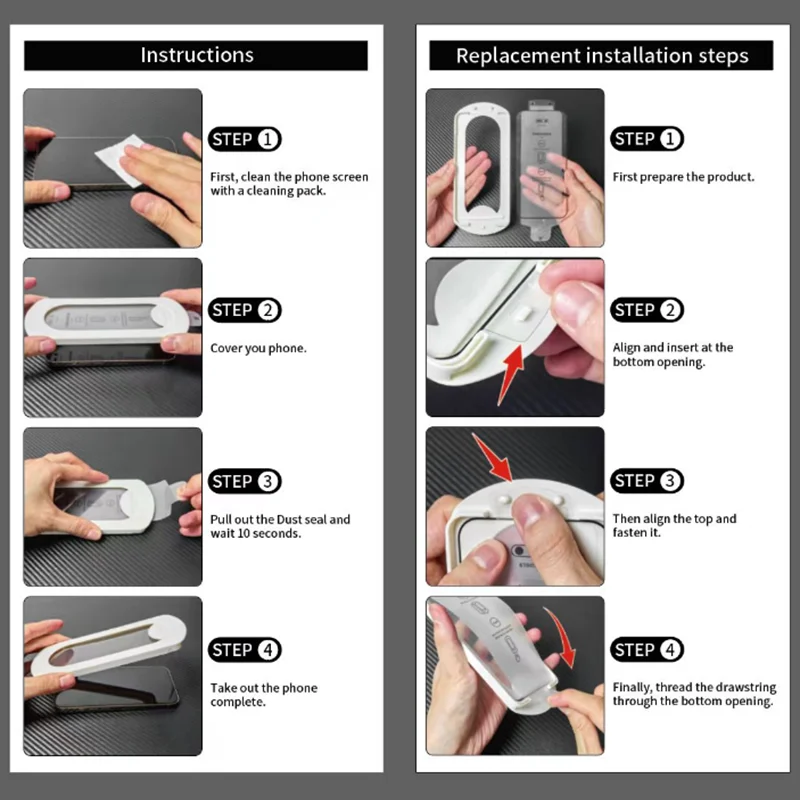 Instructions

STEP 1
First, clean the phone screen with a cleaning pack.

STEP 2
Cover you phone.

STEP 3
Pull out the Dust seal and wait 10 seconds.

STEP 4
Take out the phone complete.

Replacement installation steps

STEP 1
First prepare the product.

STEP 2
Align and insert at the bottom opening.

STEP 3
Then align the top and fasten it.

STEP 4
Finally, thread the drawstring through the bottom opening.