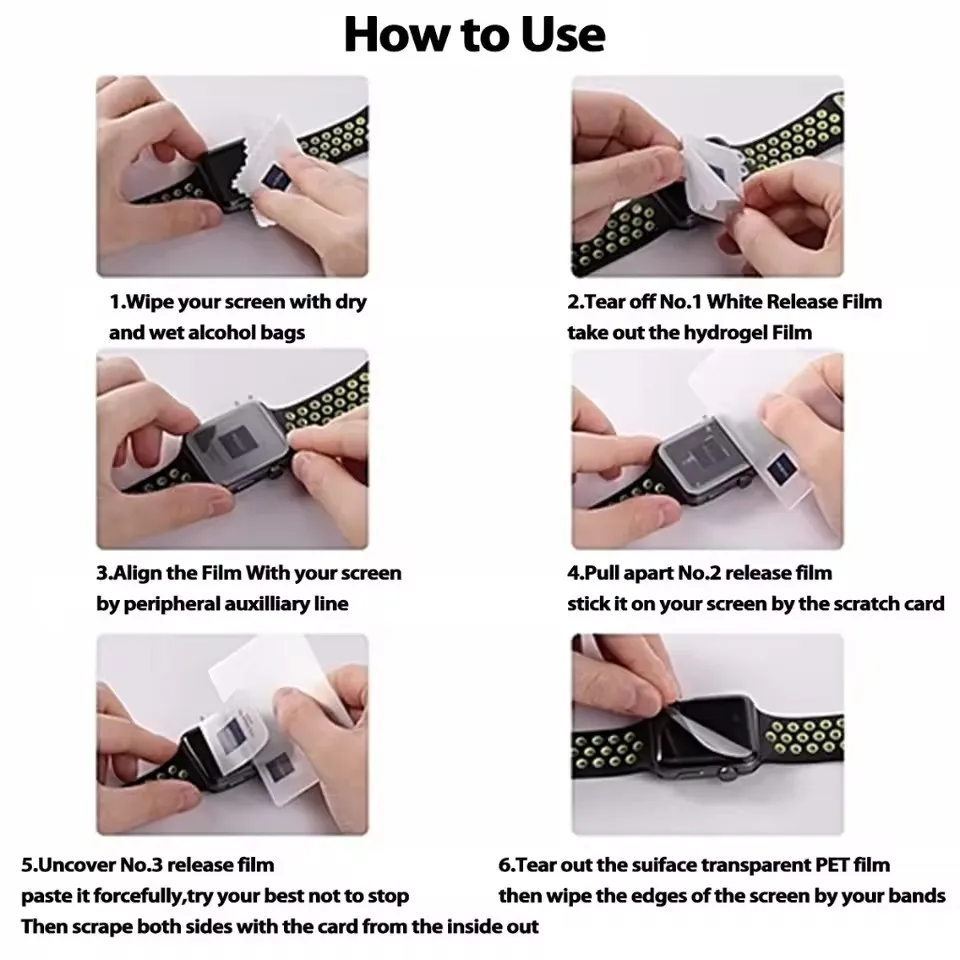 How to Use

1.Wipe your screen with dry and wet alcohol bags

2.Tear off No.1 White Release Film take out the hydrogel Film

3.Align the Film With your screen by peripheral auxilliary line

4.Pull apart No.2 release film stick it on your screen by the scratch card

5.Uncover No.3 release film paste it forcefully,try your best not to stop Then scrape both sides with the card from the inside out

6.Tear out the suiface transparent PET film then wipe the edges of the screen by your bands