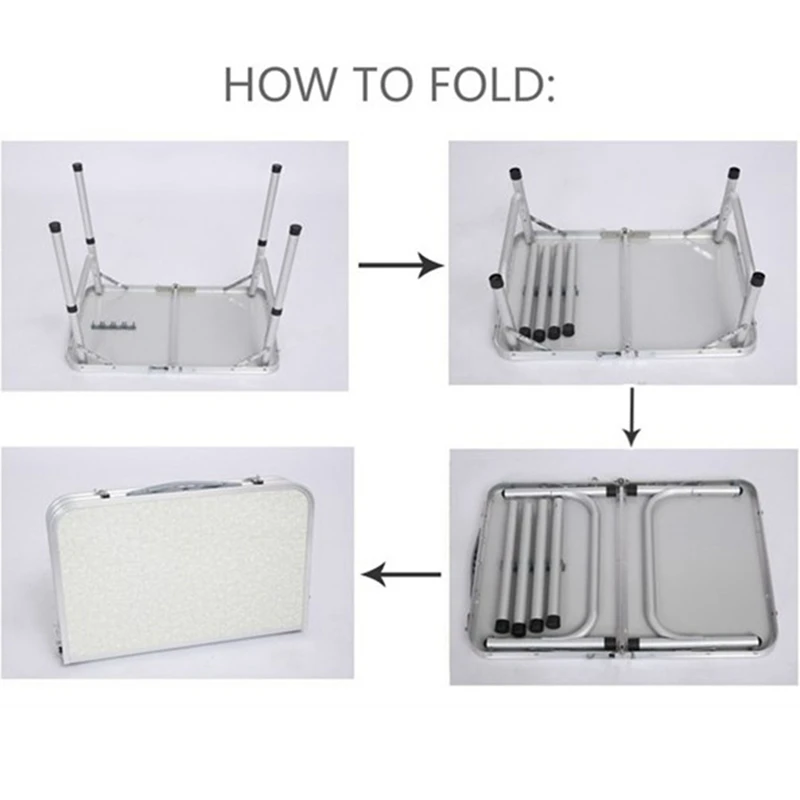 HOW TO FOLD: