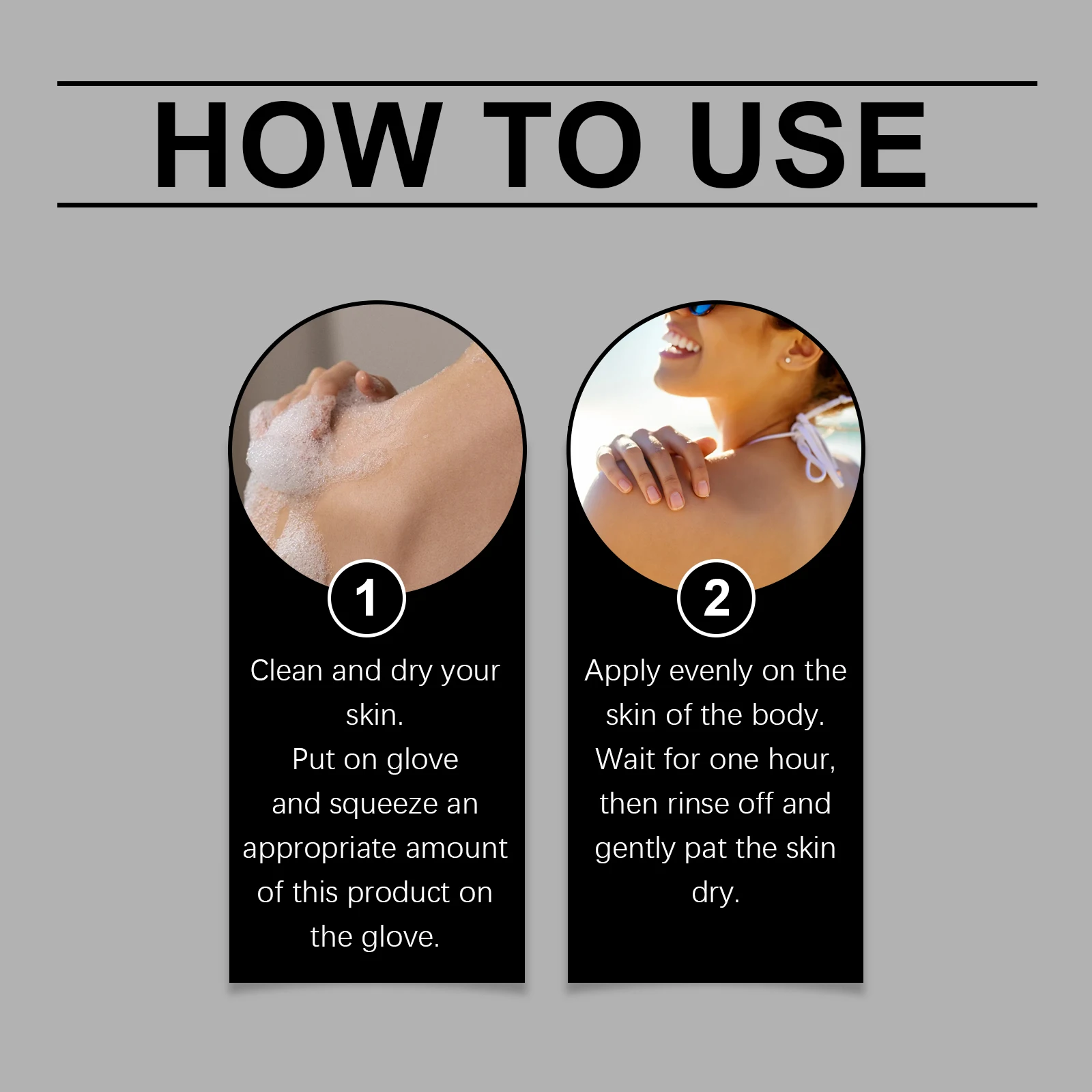 HOW TO USE

1

Clean and dry your skin.
Put on glove and squeeze an appropriate amount of this product on the glove.

2

Apply evenly on the skin of the body.
Wait for one hour, then rinse off and gently pat the skin dry.