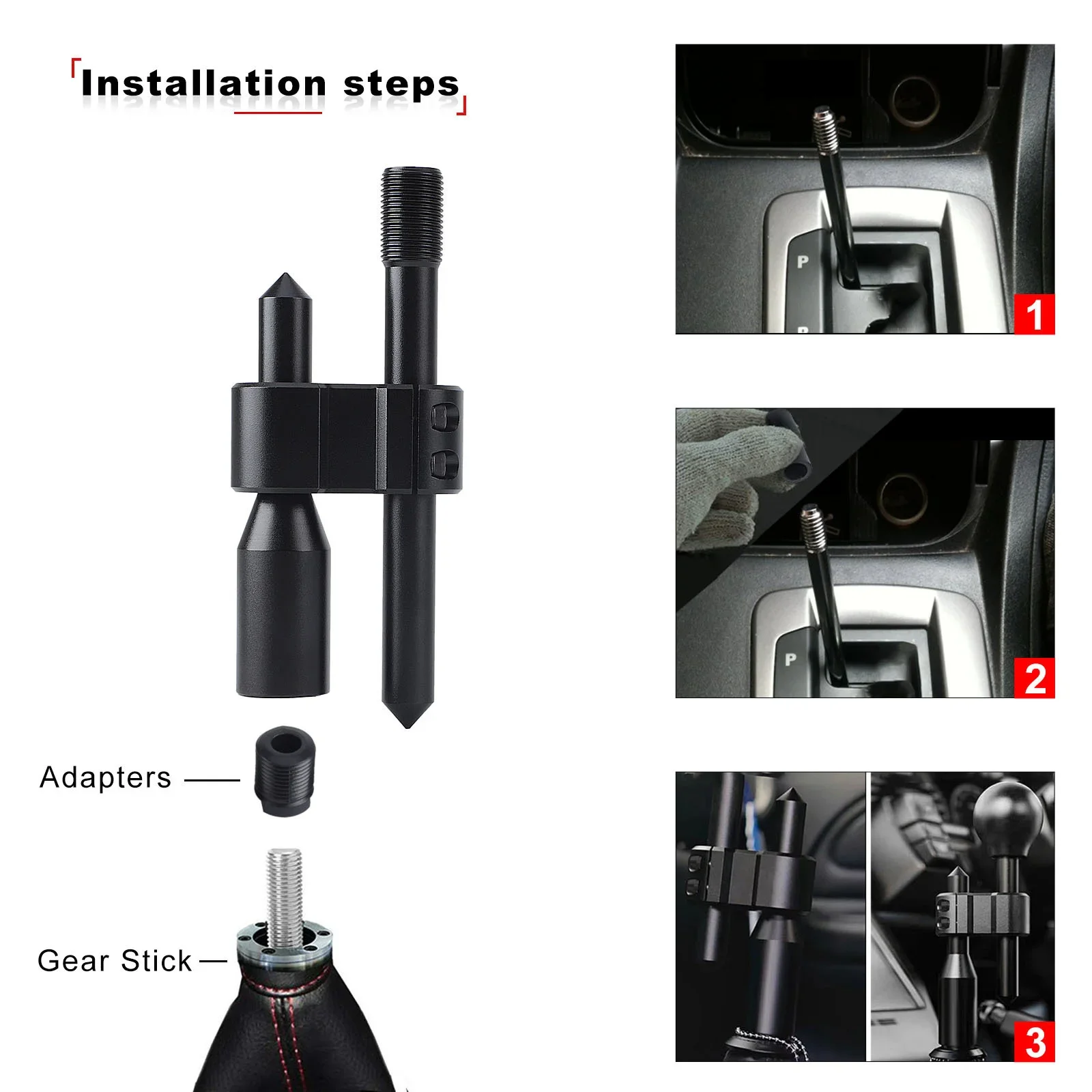 Installation steps

Adapters

Gear Stick

P

1

P

2

3