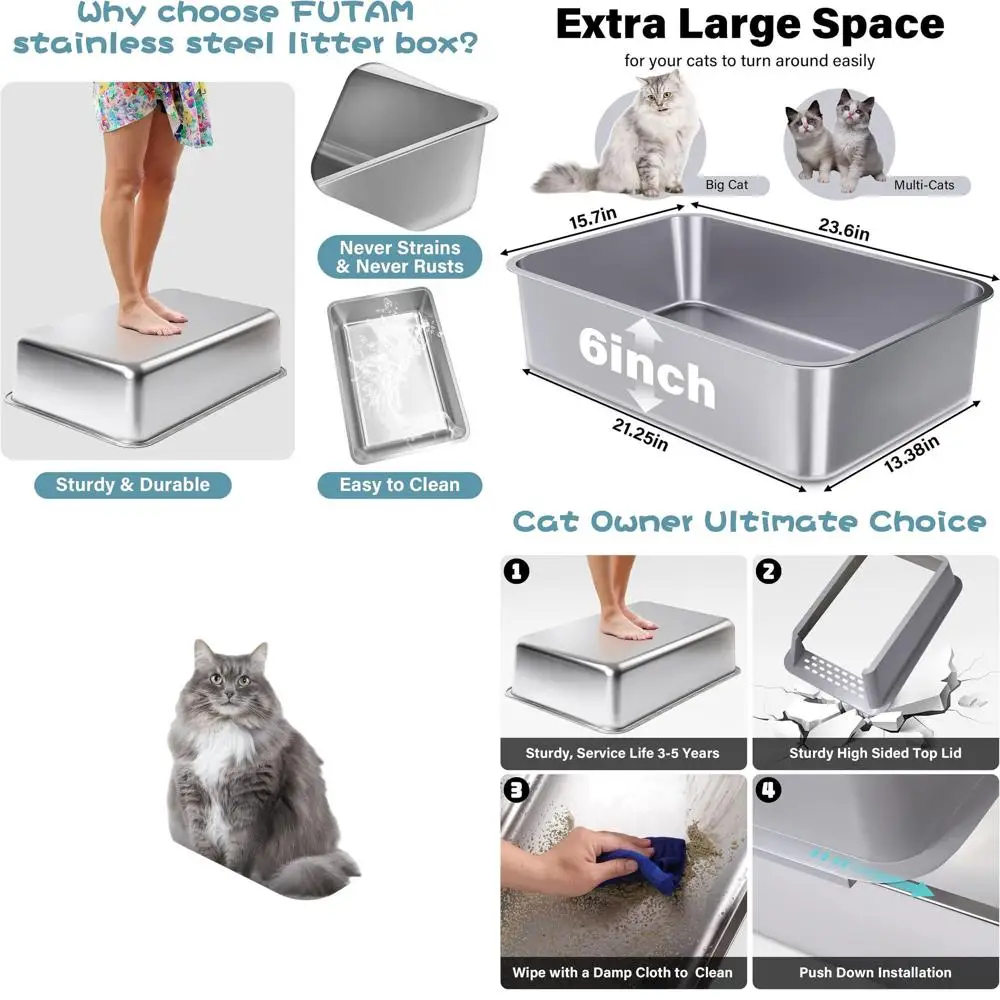 Why choose FUTAM stainless steel litter box?

Never Strains & Never Rusts

Sturdy & Durable

Easy to Clean

Extra Large Space

for your cats to turn around easily

Big Cat

Multi-Cats

15.7in

23.6in

6inch

21.25in

13.38in

Cat Owner Ultimate Choice

1

Sturdy, Service Life 3-5 Years

2

Sturdy High Sided Top Lid

3

Wipe with a Damp Cloth to Clean

4

Push Down Installation