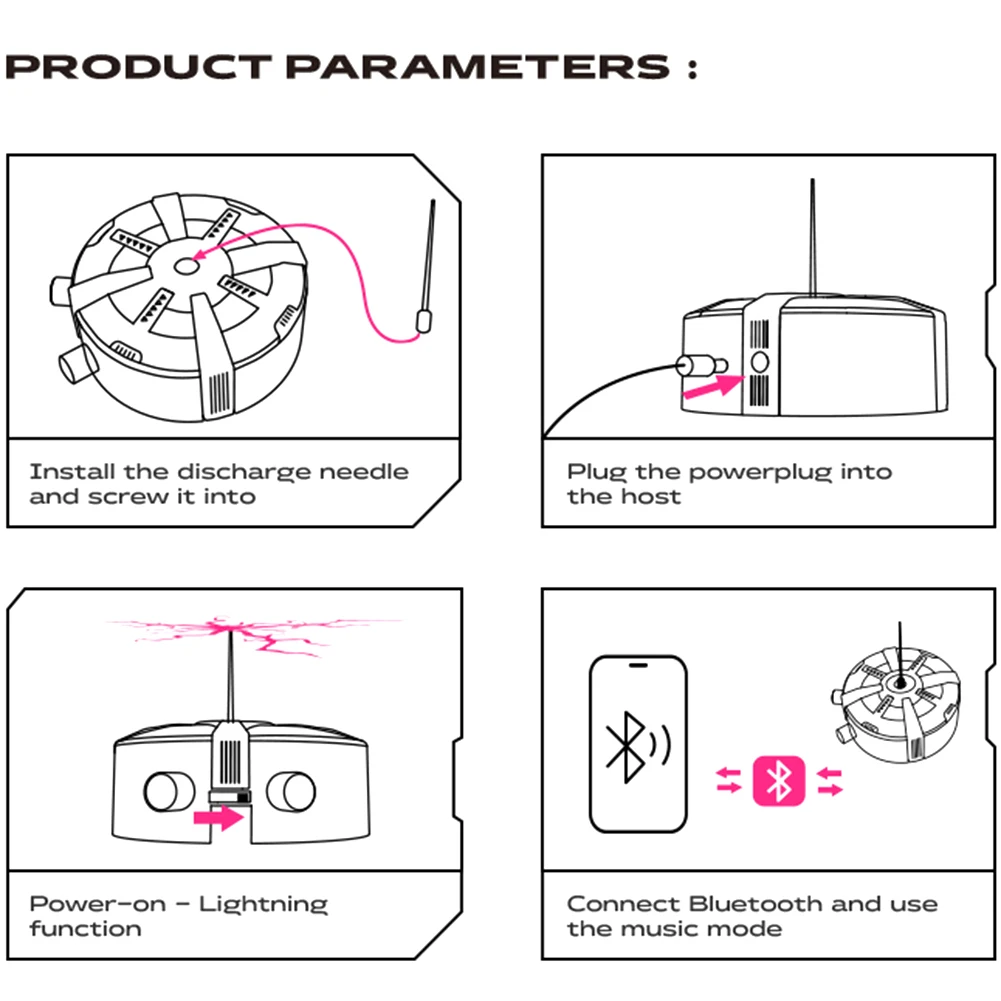 PRODUCT PARAMETERS :

Install the discharge needle and screw it into

Plug the powerplug into the host

Power-on - Lightning function

Connect Bluetooth and use the music mode