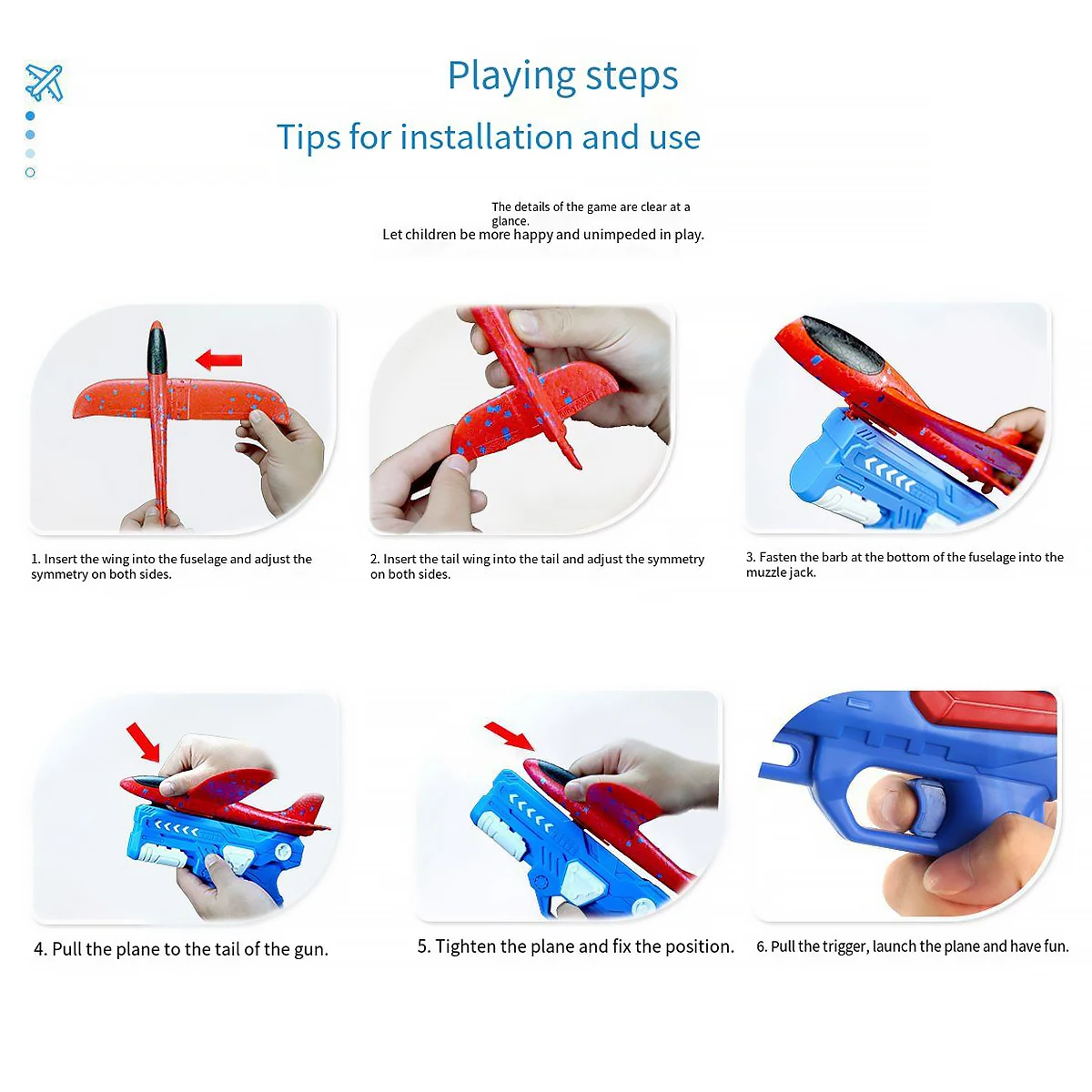 Playing steps

Tips for installation and use

The details of the game are clear at a glance.
Let children be more happy and unimpeded in play.

1. Insert the wing into the fuselage and adjust the symmetry on both sides.

2. Insert the tail wing into the tail and adjust the symmetry on both sides.

3. Fasten the barb at the bottom of the fuselage into the muzzle jack.

4. Pull the plane to the tail of the gun.

5. Tighten the plane and fix the position.

6. Pull the trigger, launch the plane and have fun.