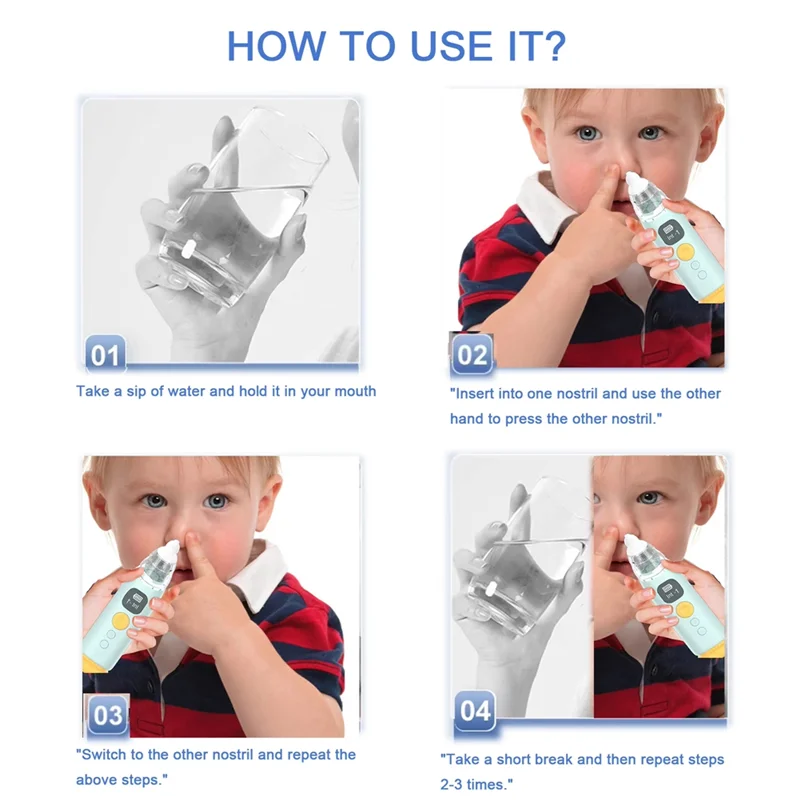 HOW TO USE IT?

01

Take a sip of water and hold it in your mouth

02

"Insert into one nostril and use the other hand to press the other nostril."

03

"Switch to the other nostril and repeat the above steps."

04

"Take a short break and then repeat steps 2-3 times."