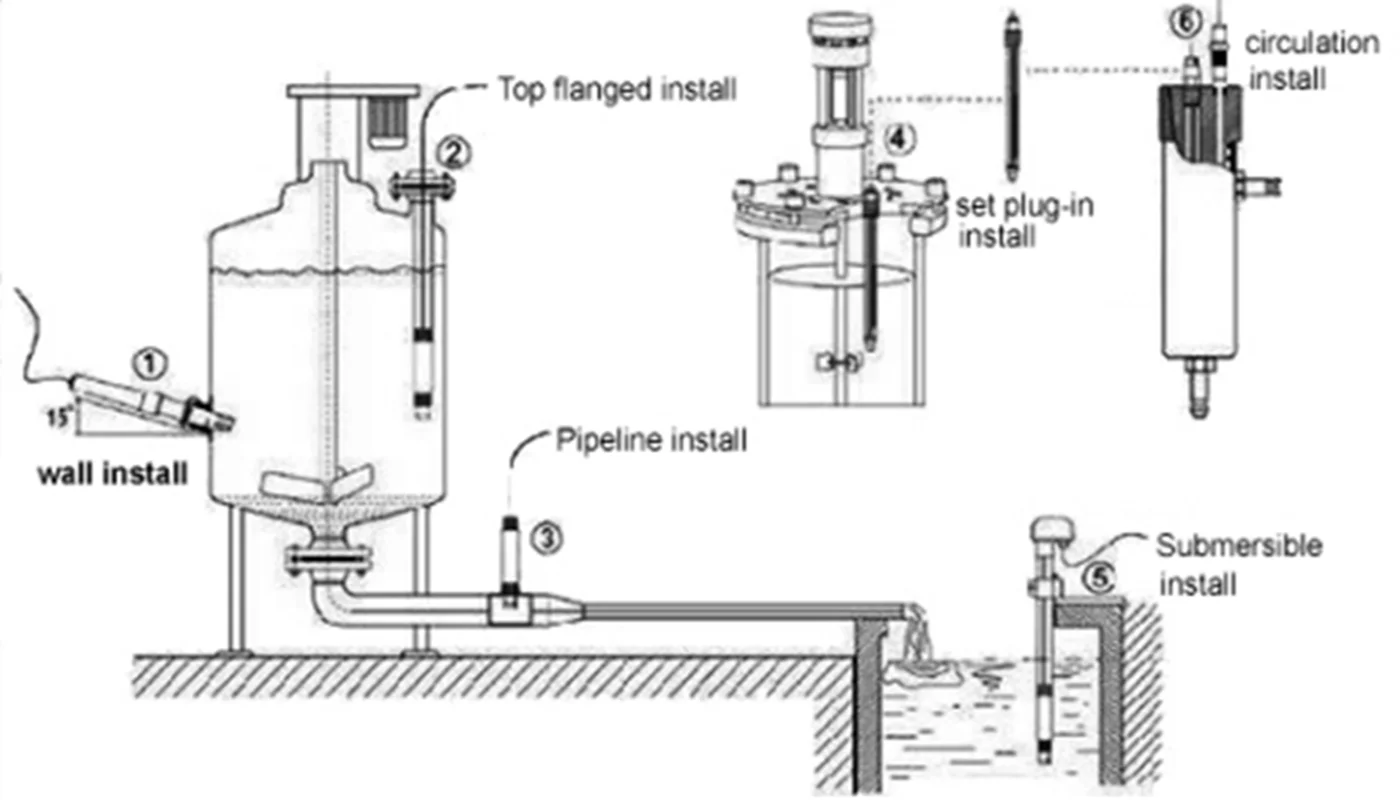 Top flanged install
②
④
set plug-in install
⑥
circulation install
①
15°
wall install
Pipeline install
③
Submersible install
⑤