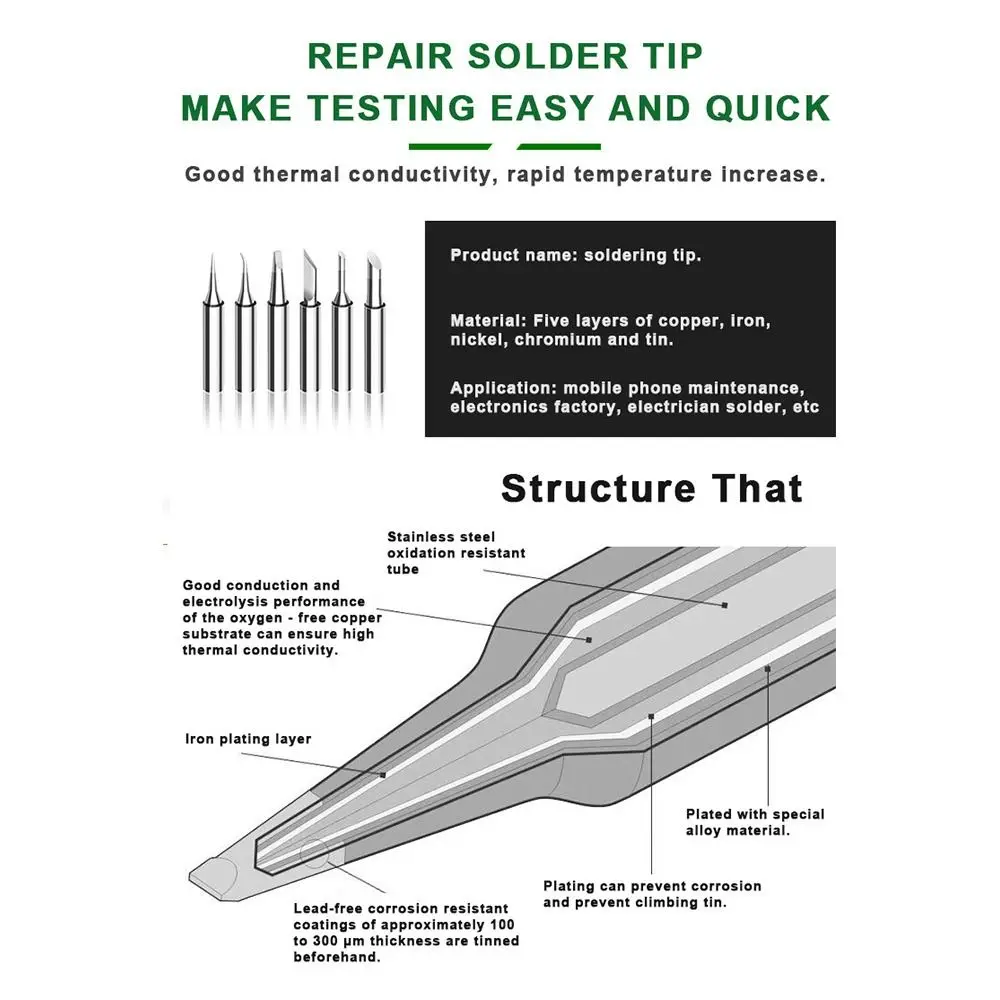 REPAIR SOLDER TIP
MAKE TESTING EASY AND QUICK

Good thermal conductivity, rapid temperature increase.

Product name: soldering tip.

Material: Five layers of copper, iron, nickel, chromium and tin.

Application: mobile phone maintenance, electronics factory, electrician solder, etc

Structure That

Stainless steel oxidation resistant tube

Good conduction and electrolysis performance of the oxygen - free copper substrate can ensure high thermal conductivity.

Iron plating layer

Plated with special alloy material.

Plating can prevent corrosion and prevent climbing tin.

Lead-free corrosion resistant coatings of approximately 100 to 300 μm thickness are tinned beforehand.