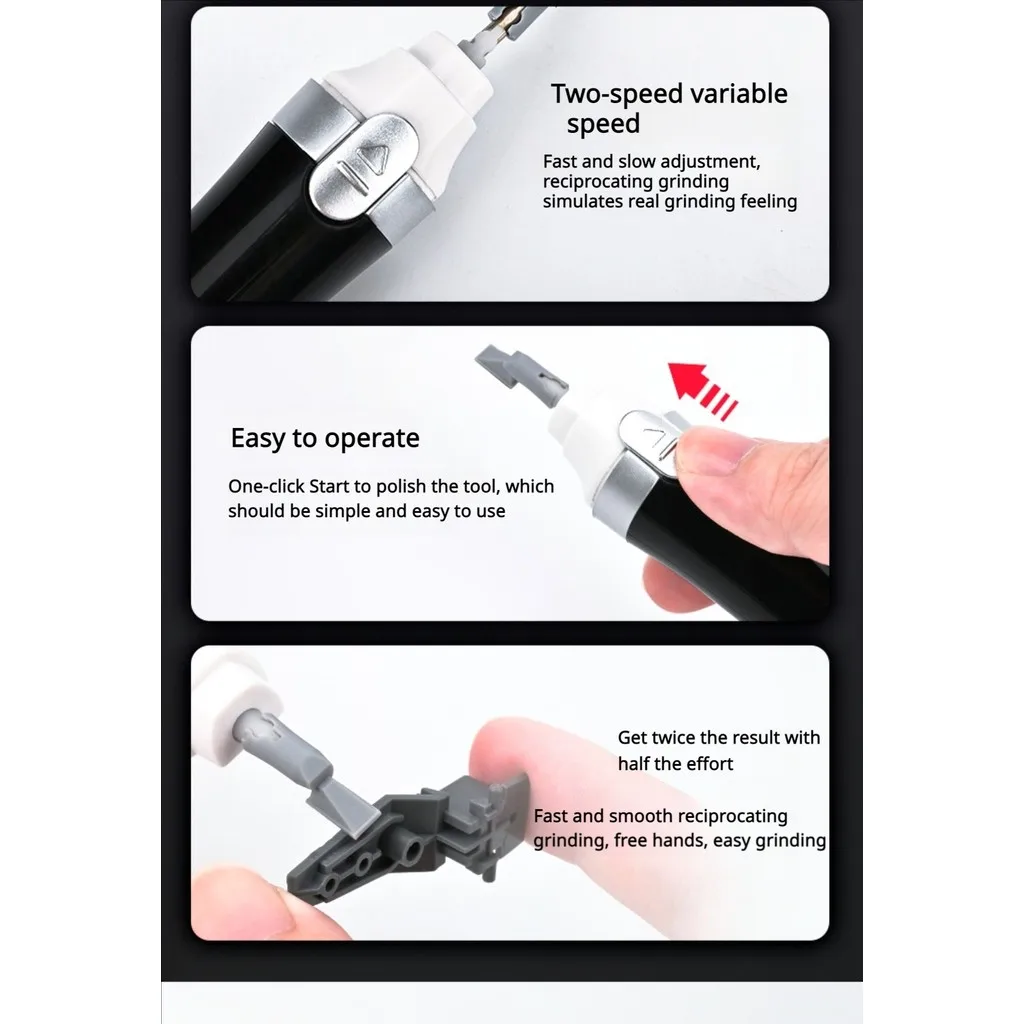 Two-speed variable speed

Fast and slow adjustment, reciprocating grinding simulates real grinding feeling

Easy to operate

One-click Start to polish the tool, which should be simple and easy to use

Get twice the result with half the effort

Fast and smooth reciprocating grinding, free hands, easy grinding