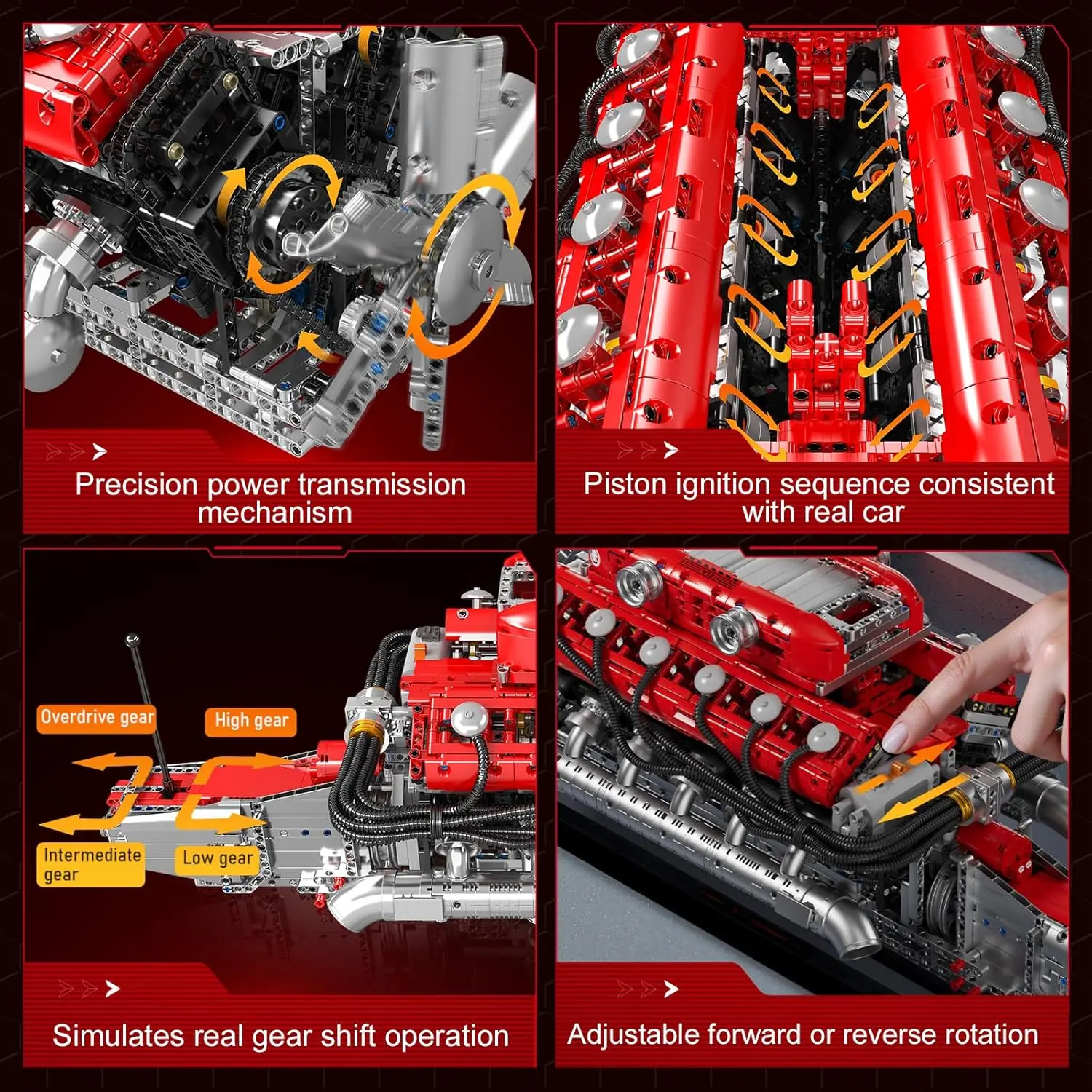 Precision power transmission mechanism

Piston ignition sequence consistent with real car

Overdrive gear

High gear

Intermediate gear

Low gear

Simulates real gear shift operation

Adjustable forward or reverse rotation