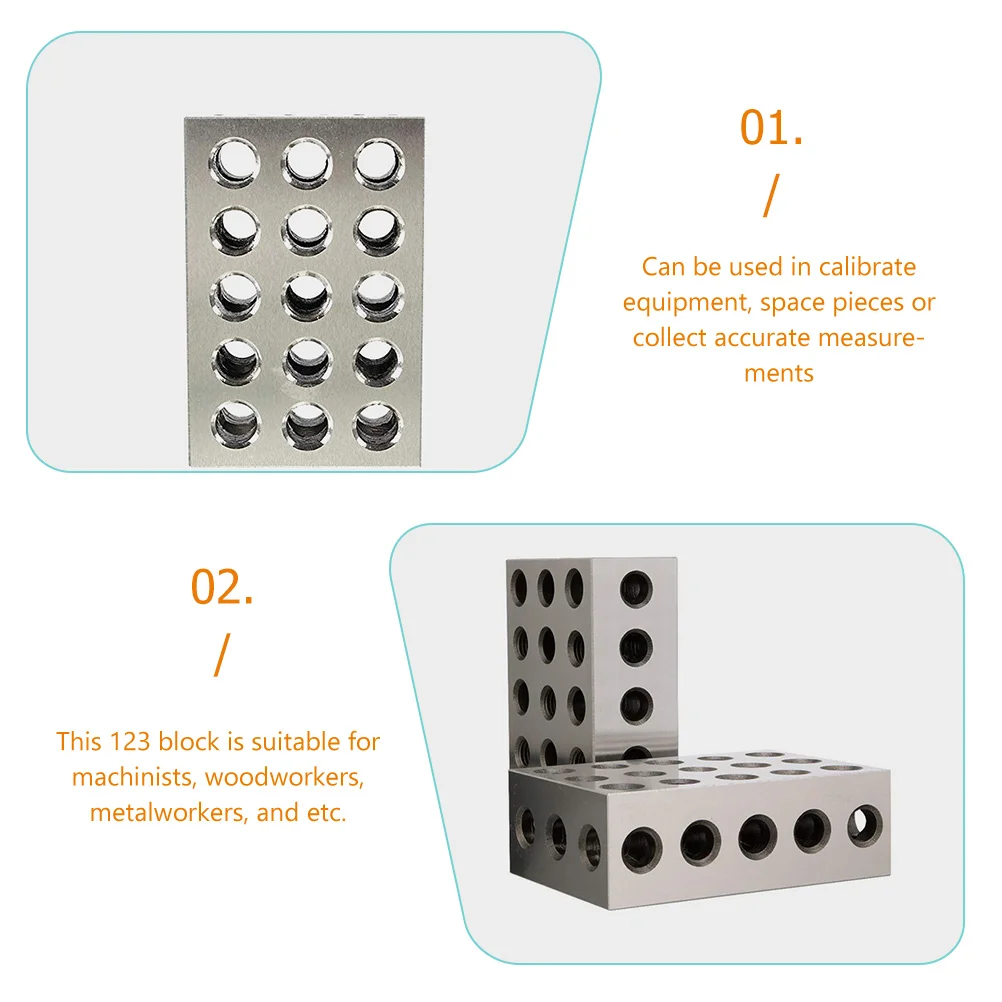 01.
/
Can be used in calibrate equipment, space pieces or collect accurate measurements

02.
/
This 123 block is suitable for machinists, woodworkers, metalworkers, and etc.