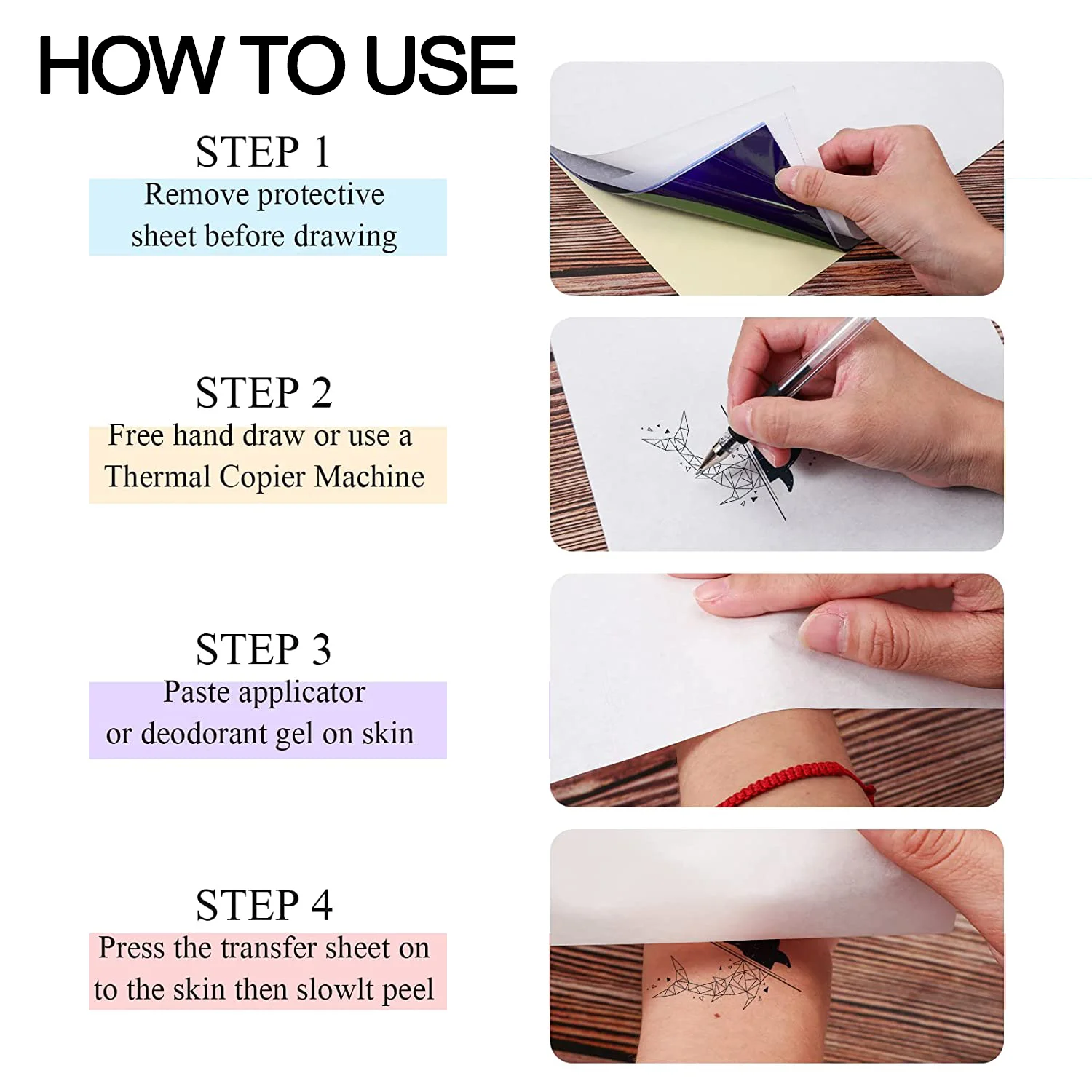 HOW TO USE

STEP 1
Remove protective sheet before drawing

STEP 2
Free hand draw or use a Thermal Copier Machine

STEP 3
Paste applicator or deodorant gel on skin

STEP 4
Press the transfer sheet on to the skin then slowlt peel