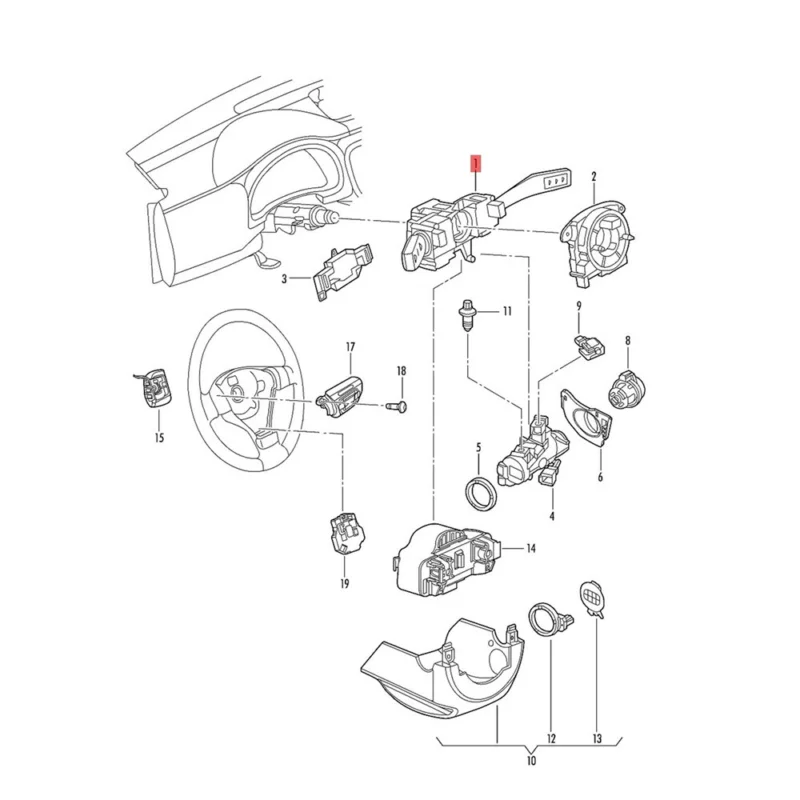 1
2
3
11
9
8
17
18
15
5
6
4
14
19
12
13
10