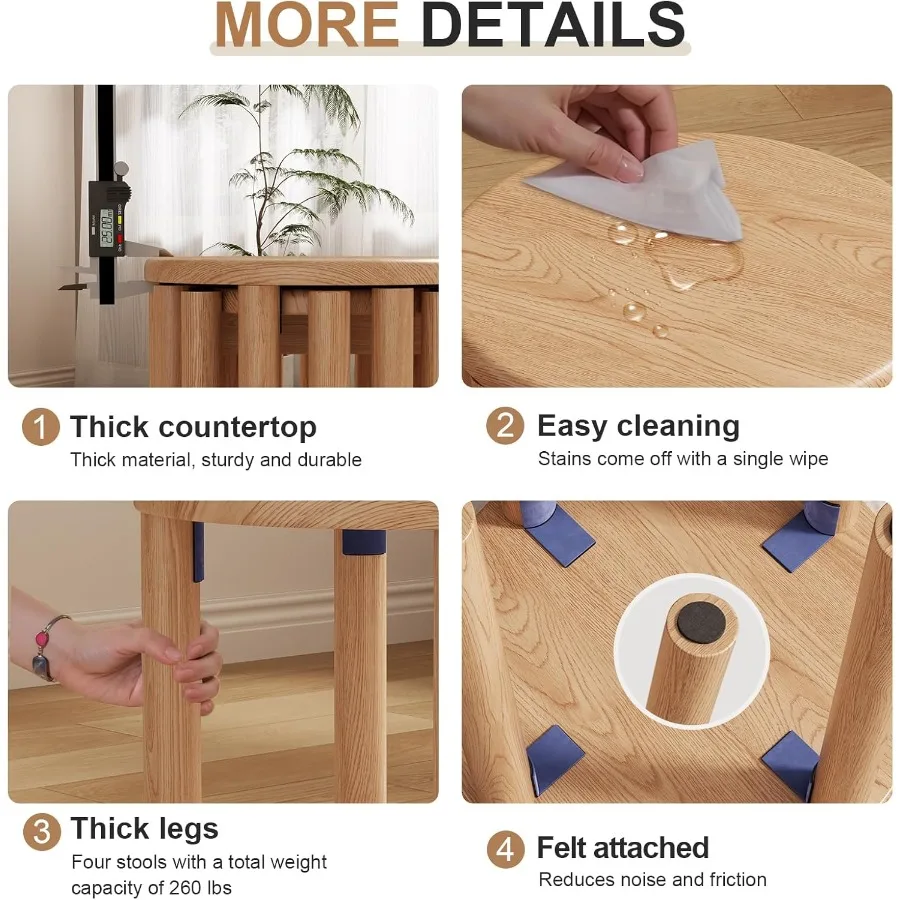 MORE DETAILS

26.00

1 Thick countertop
Thick material, sturdy and durable

2 Easy cleaning
Stains come off with a single wipe

3 Thick legs
Four stools with a total weight capacity of 260 lbs

4 Felt attached
Reduces noise and friction