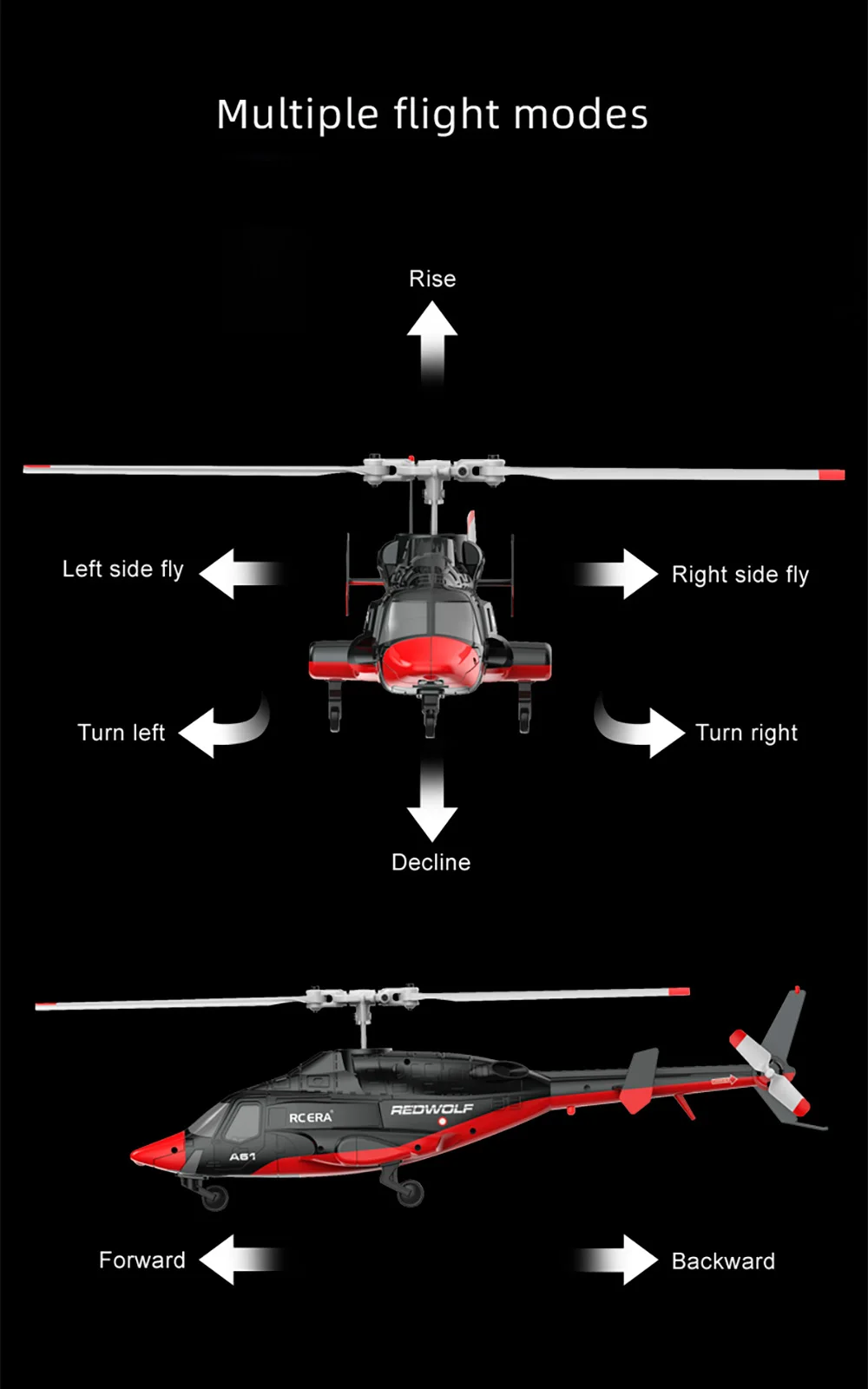 Multiple flight modes

Rise

Left side fly

Right side fly

Turn left

Turn right

Decline

RCERA

REDWOLF

A61

Forward

Backward