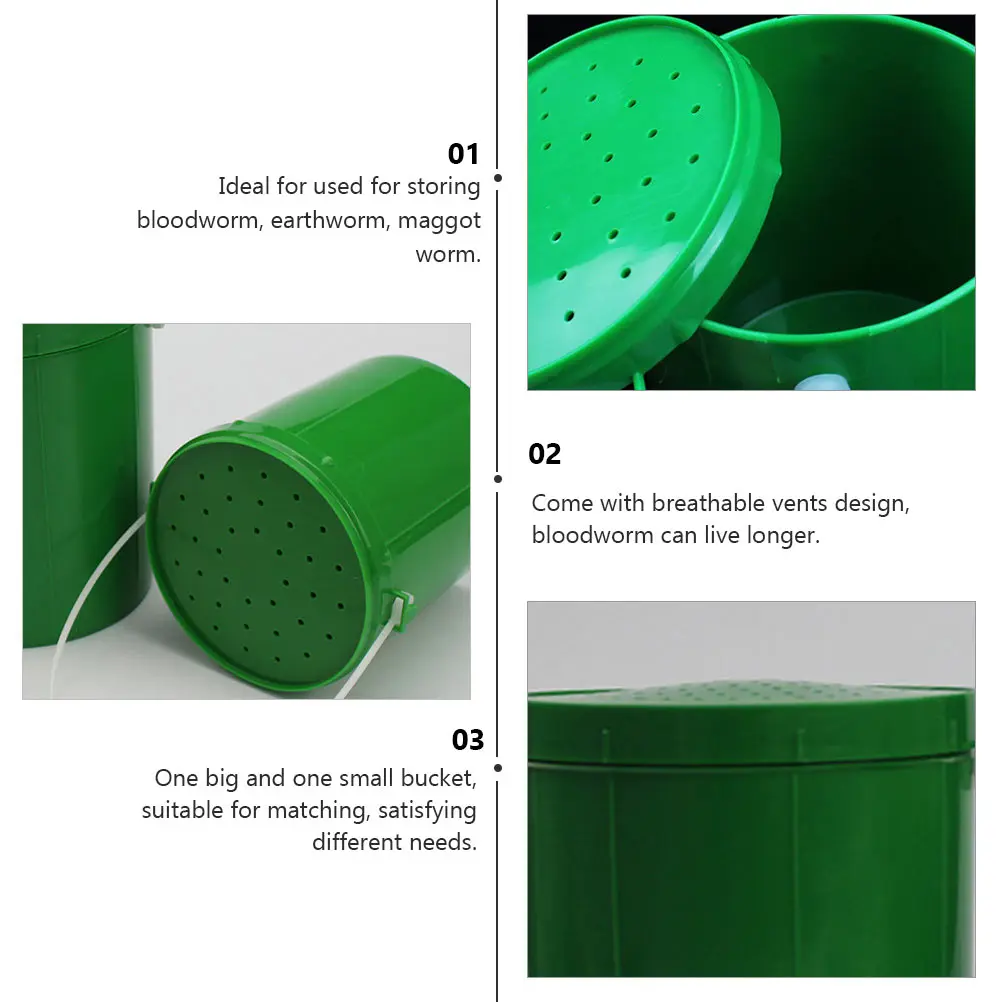 01
Ideal for used for storing bloodworm, earthworm, maggot worm.

02
Come with breathable vents design, bloodworm can live longer.

03
One big and one small bucket, suitable for matching, satisfying different needs.