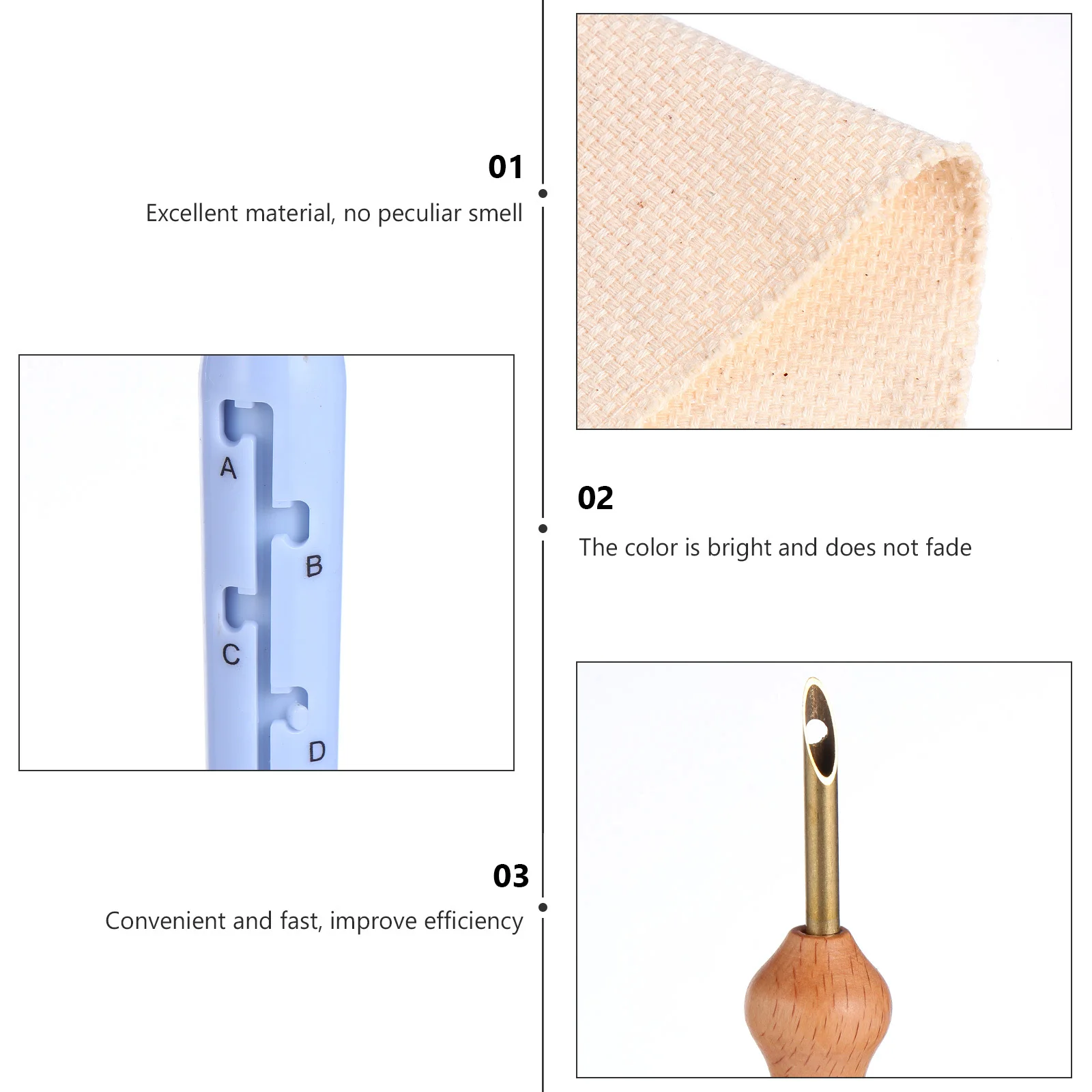 01
Excellent material, no peculiar smell

A
B
C
D

02
The color is bright and does not fade

03
Convenient and fast, improve efficiency