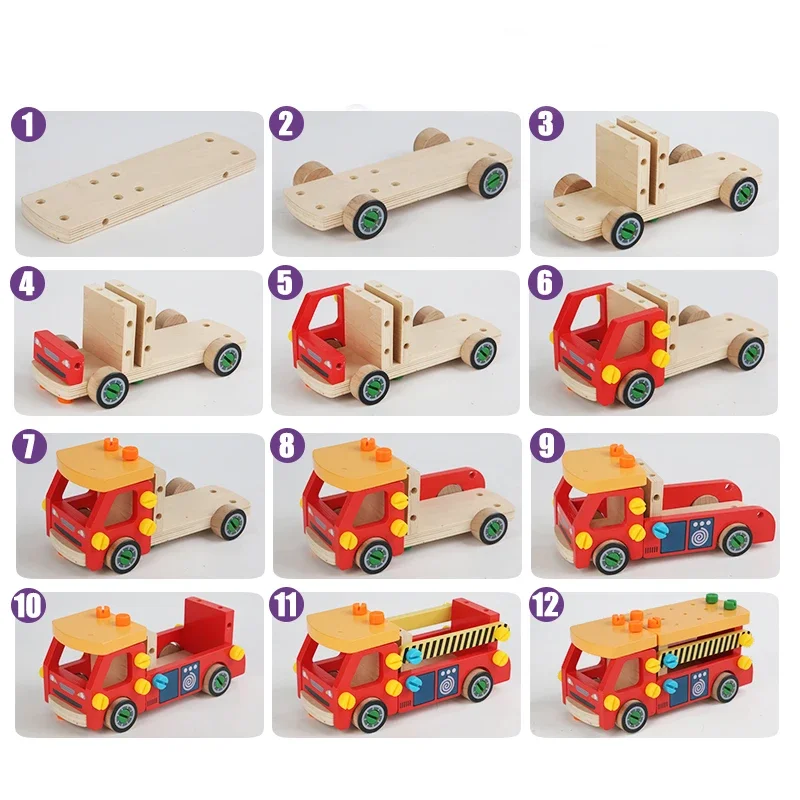 1
2
3
4
5
6
7
8
9
10
11
12