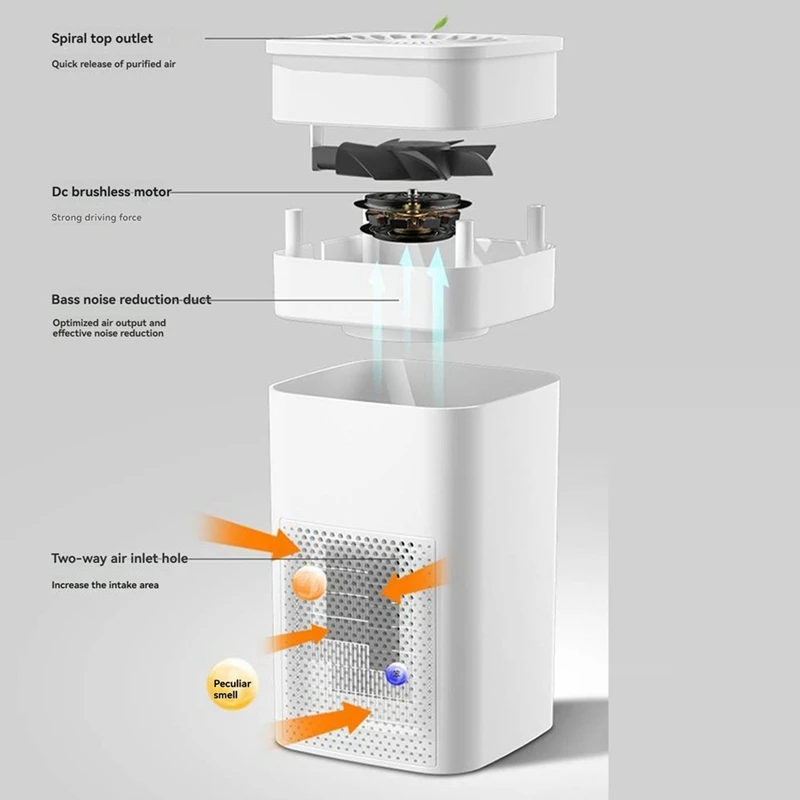 Spiral top outlet

Quick release of purified air

Dc brushless motor

Strong driving force

Bass noise reduction duct

Optimized air output and effective noise reduction

Two-way air inlet hole

Increase the intake area

Peculiar smell