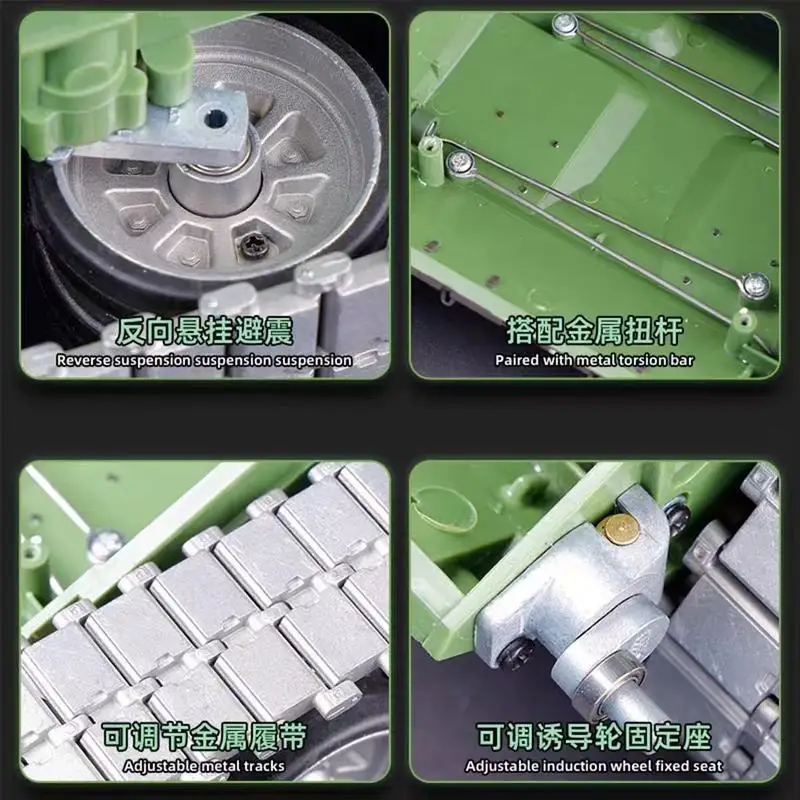 反向悬挂避震
Reverse suspension suspension suspension

搭配金属扭杆
Paired with metal torsion bar

可调节金属履带
Adjustable metal tracks

可调诱导轮固定座
Adjustable induction wheel fixed seat