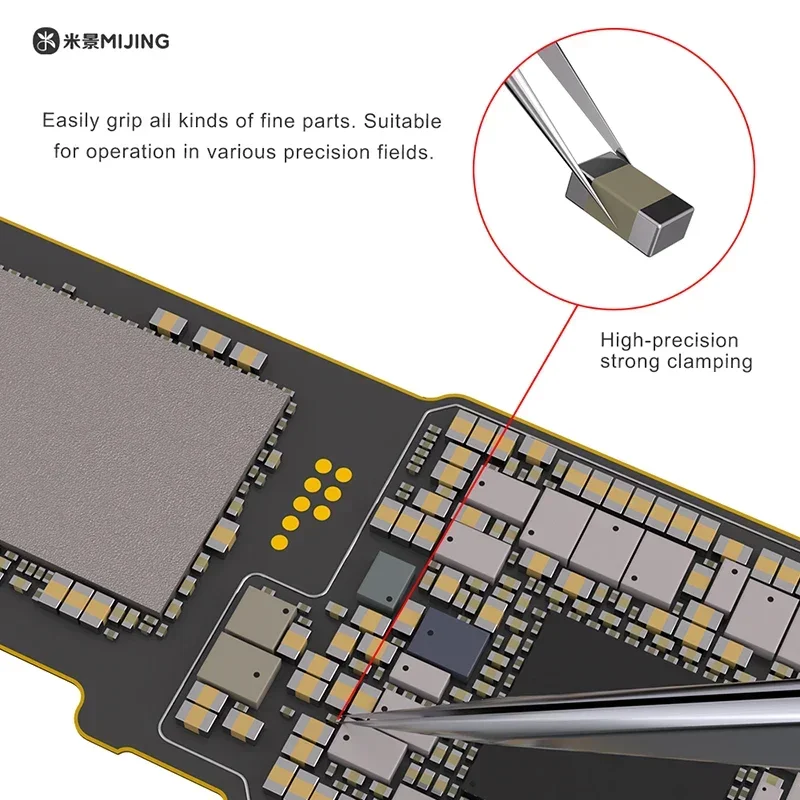 米景MIJING

Easily grip all kinds of fine parts. Suitable for operation in various precision fields.

High-precision strong clamping