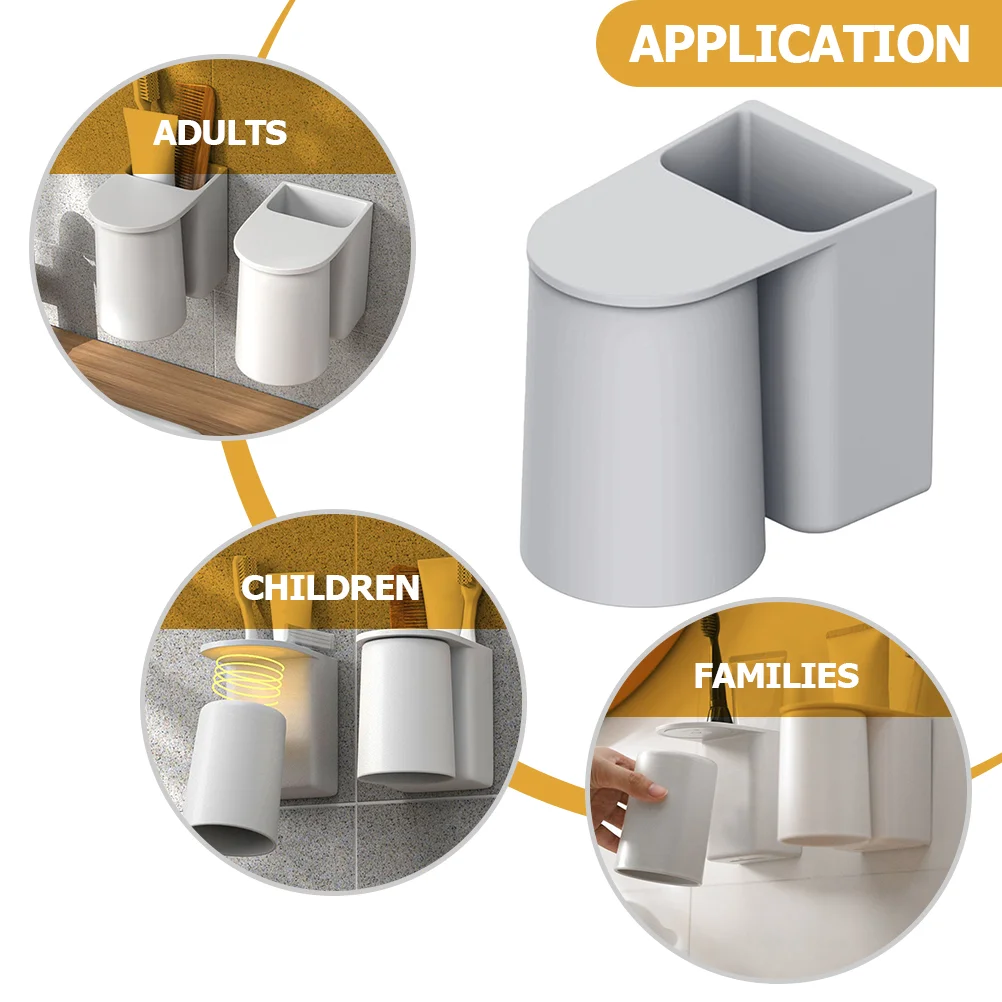 APPLICATION

ADULTS

CHILDREN

FAMILIES