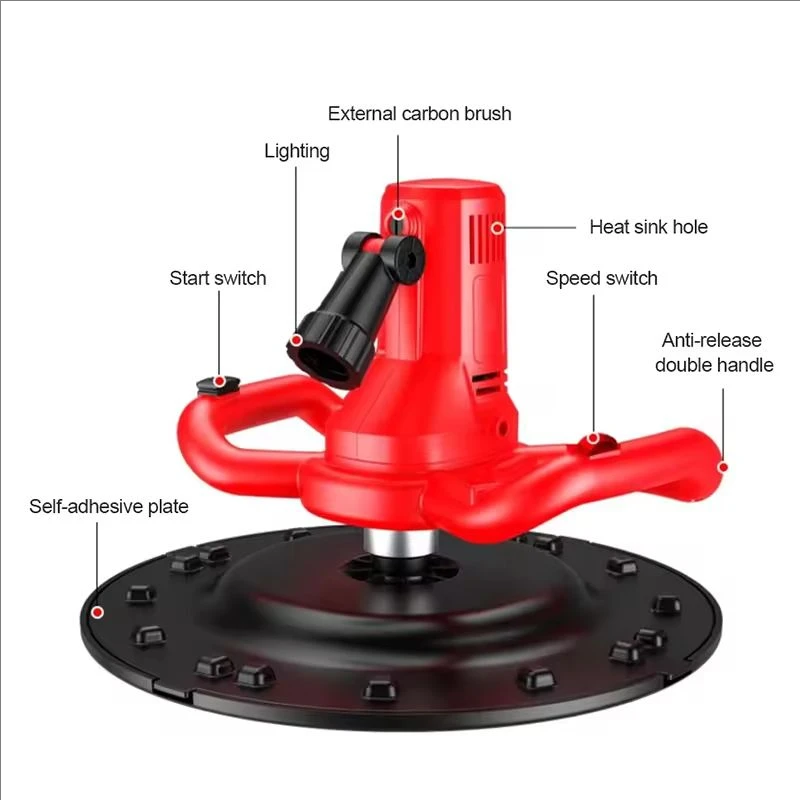 External carbon brush

Lighting

Heat sink hole

Start switch

Speed switch

Anti-release double handle

Self-adhesive plate