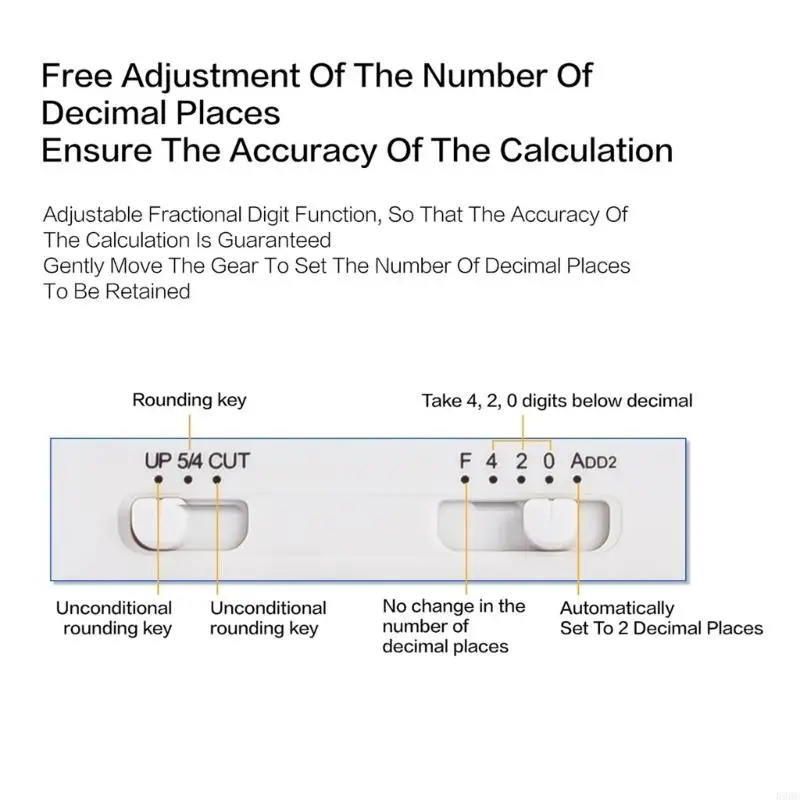 Free Adjustment Of The Number Of Decimal Places
Ensure The Accuracy Of The Calculation

Adjustable Fractional Digit Function, So That The Accuracy Of The Calculation Is Guaranteed
Gently Move The Gear To Set The Number Of Decimal Places To Be Retained

Rounding key

Take 4, 2, 0 digits below decimal

UP 5/4 CUT

F 4 2 0 ADD2

Unconditional rounding key

Unconditional rounding key

No change in the number of decimal places

Automatically Set To 2 Decimal Places