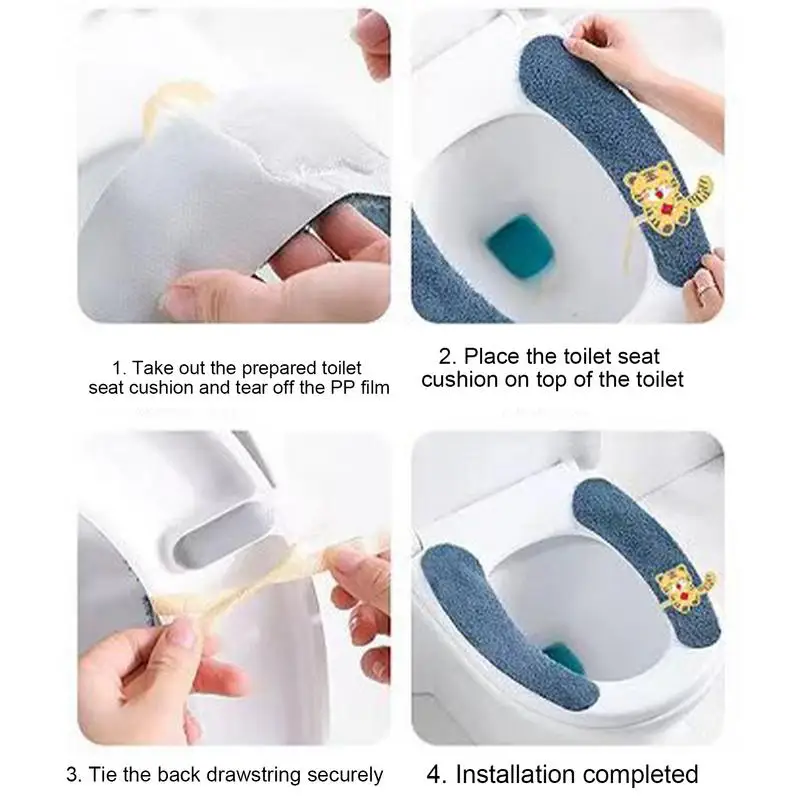 1. Take out the prepared toilet seat cushion and tear off the PP film

2. Place the toilet seat cushion on top of the toilet

3. Tie the back drawstring securely

4. Installation completed