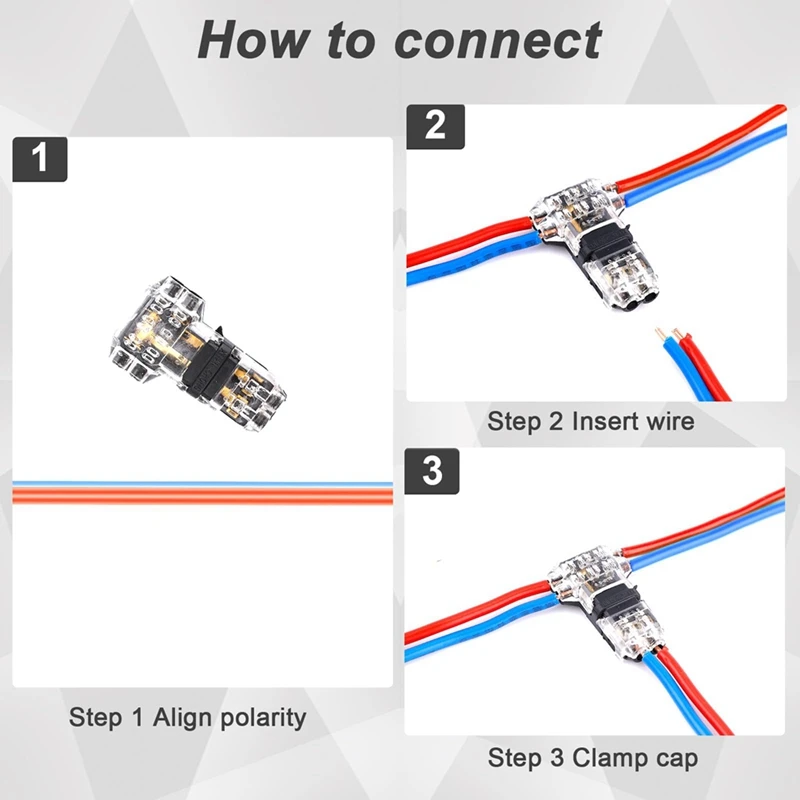 How to connect

1

Step 1 Align polarity

2

Step 2 Insert wire

3

Step 3 Clamp cap