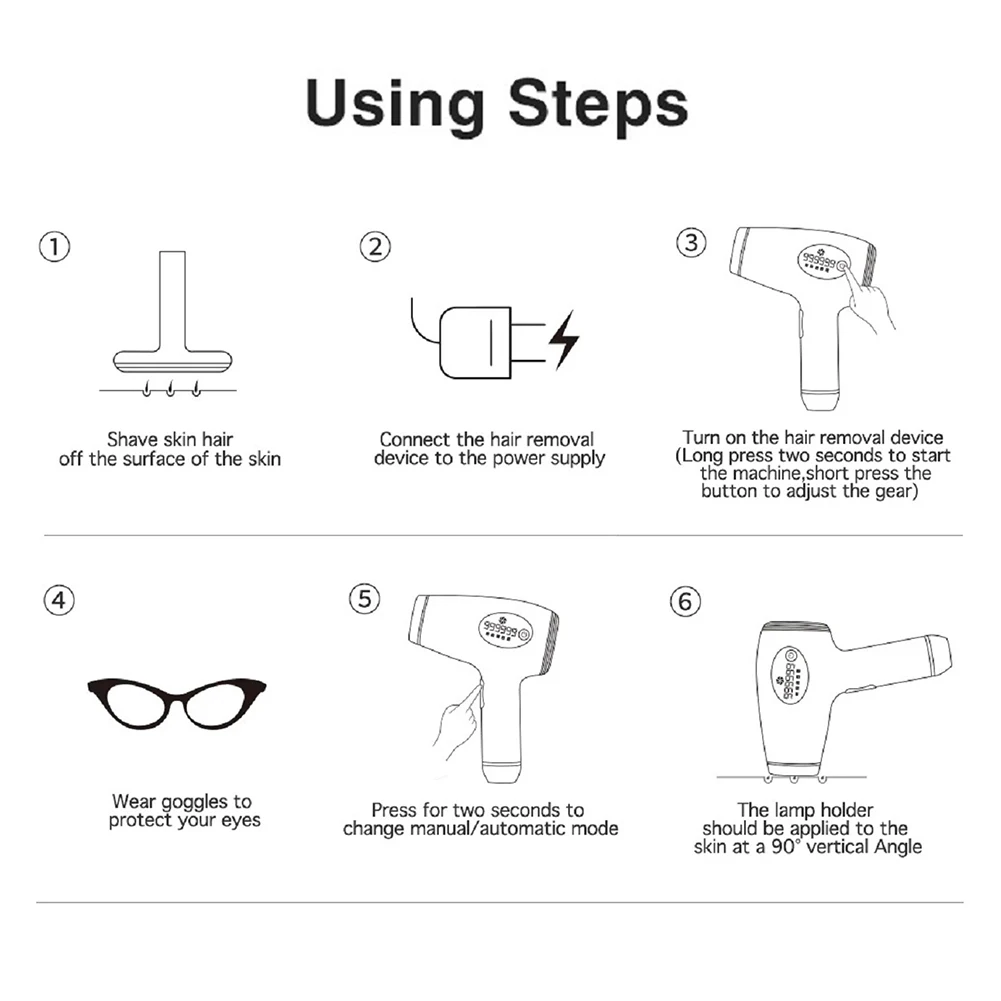 Using Steps

①

Shave skin hair off the surface of the skin

②

Connect the hair removal device to the power supply

③

999999

Turn on the hair removal device (Long press two seconds to start the machine,short press the button to adjust the gear)

④

Wear goggles to protect your eyes

⑤

999999

Press for two seconds to change manual/automatic mode

⑥

999999

The lamp holder should be applied to the skin at a 90° vertical Angle