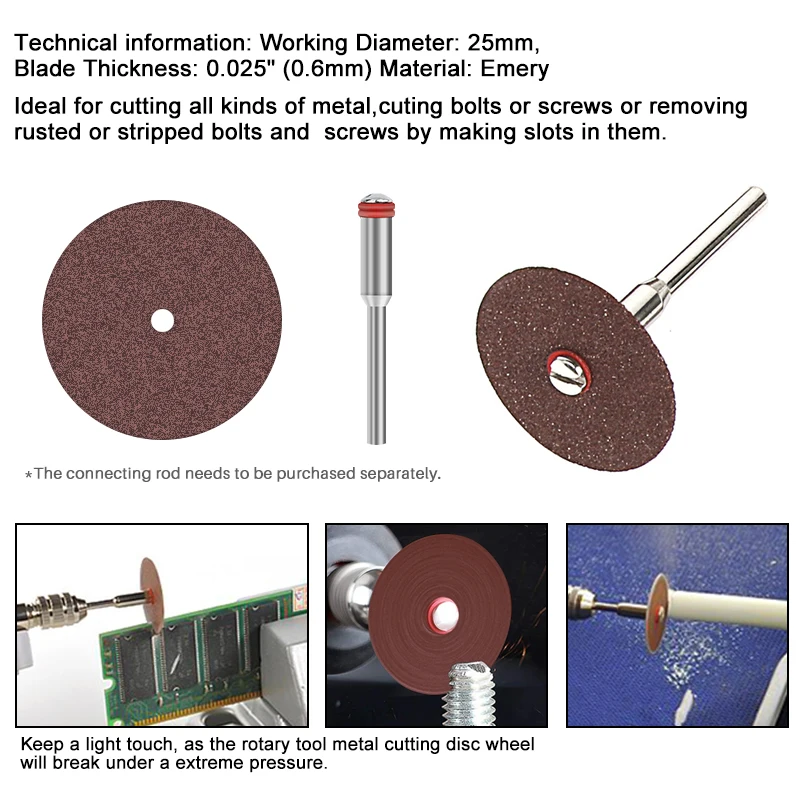 Technical information: Working Diameter: 25mm, Blade Thickness: 0.025" (0.6mm) Material: Emery

Ideal for cutting all kinds of metal,cuting bolts or screws or removing rusted or stripped bolts and screws by making slots in them.

*The connecting rod needs to be purchased separately.

Keep a light touch, as the rotary tool metal cutting disc wheel will break under a extreme pressure.