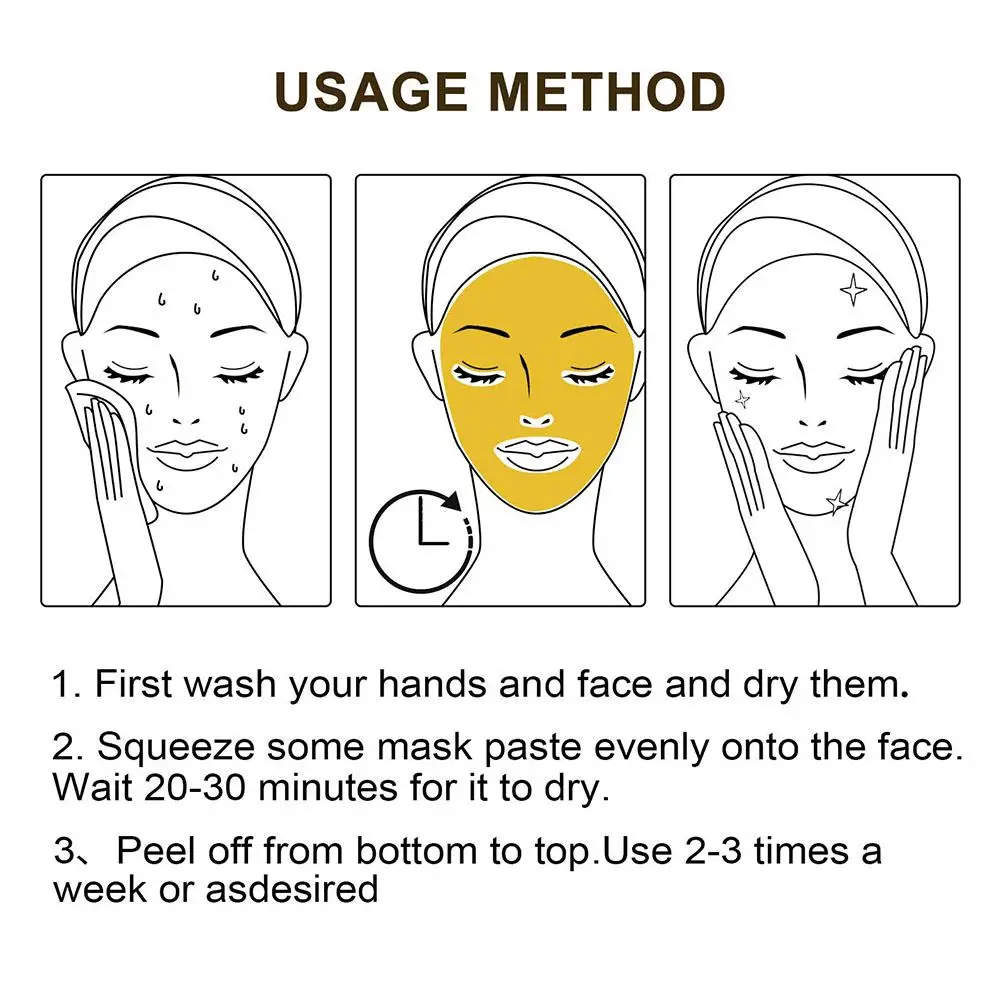 USAGE METHOD

1. First wash your hands and face and dry them.

2. Squeeze some mask paste evenly onto the face. Wait 20-30 minutes for it to dry.

3、Peel off from bottom to top.Use 2-3 times a week or asdesired