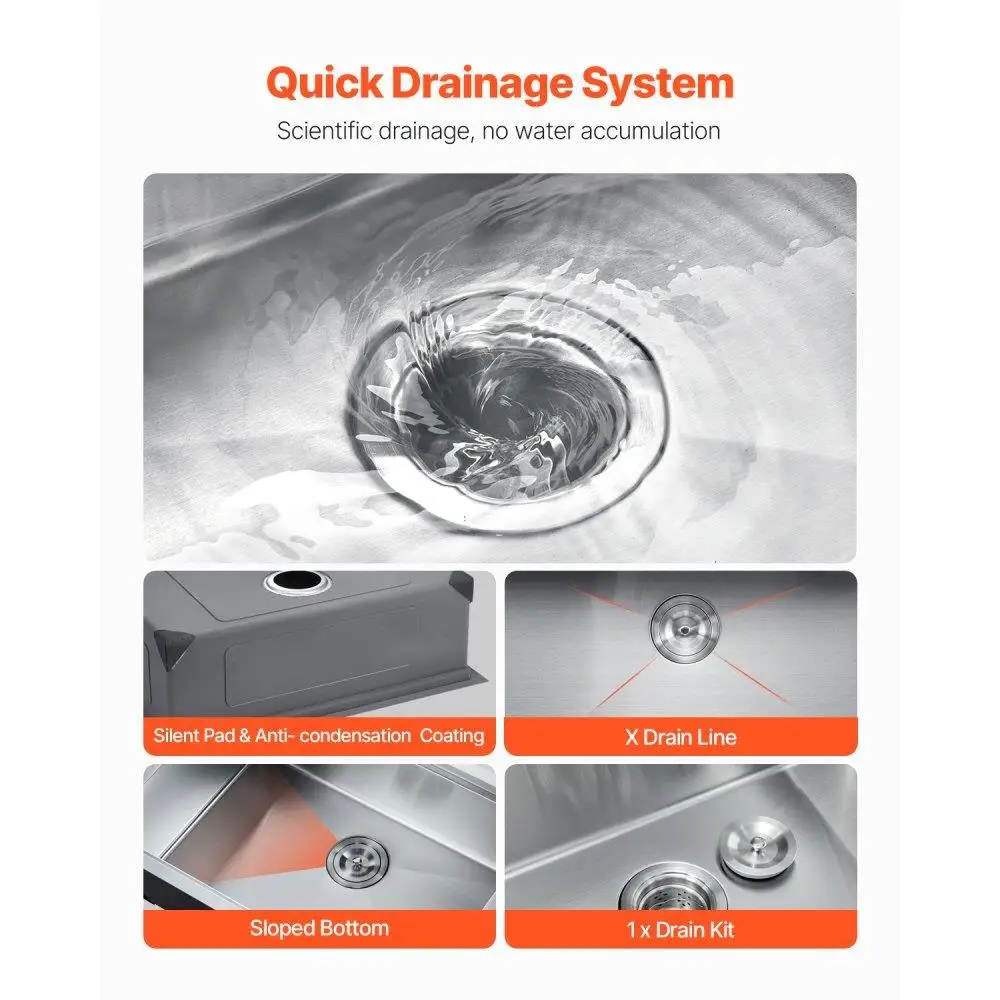 Quick Drainage System

Scientific drainage, no water accumulation

Silent Pad & Anti- condensation Coating

X Drain Line

Sloped Bottom

1 x Drain Kit