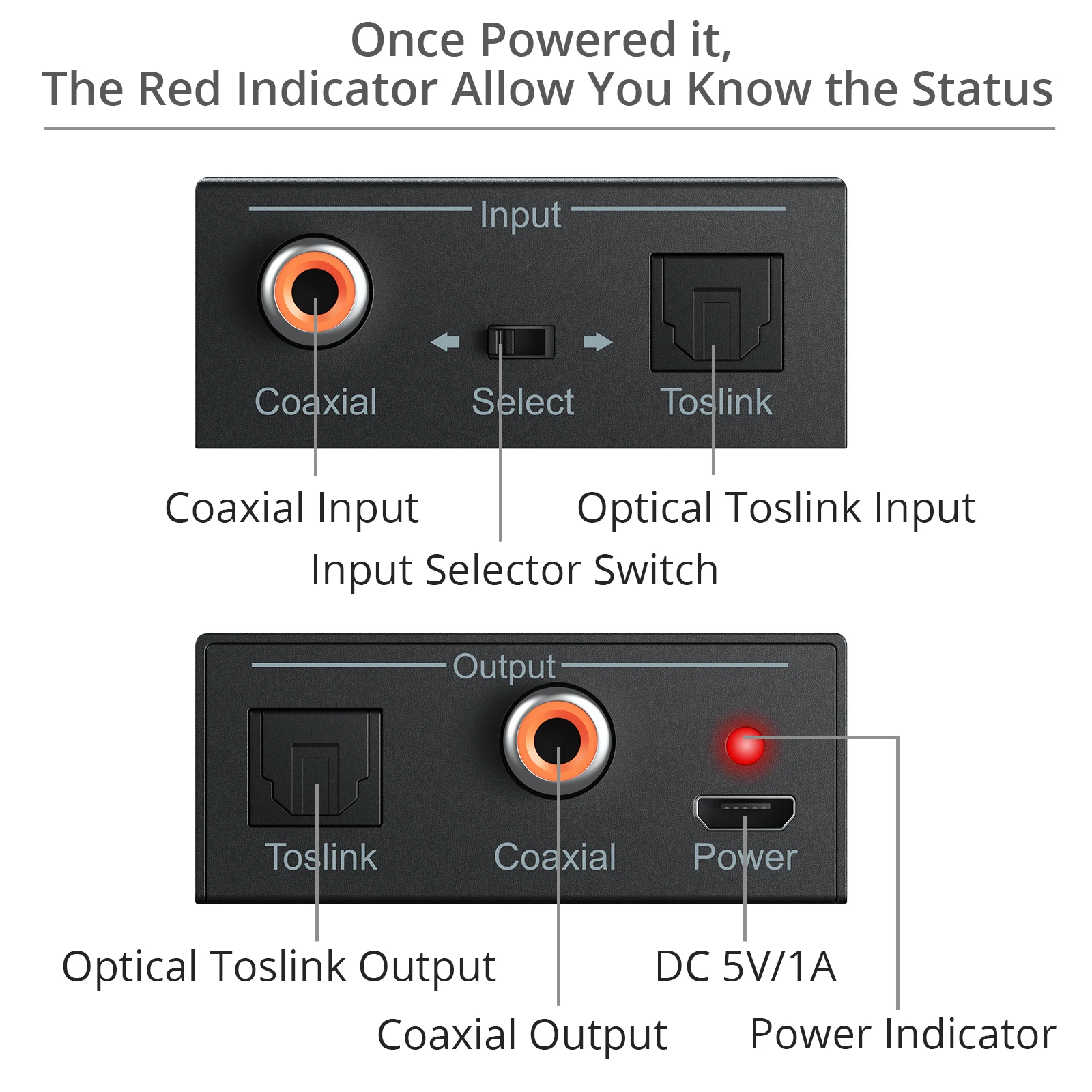 Once Powered it,
The Red Indicator Allow You Know the Status

Input

Coaxial

Select

Toslink

Coaxial Input

Optical Toslink Input

Input Selector Switch

Output

Toslink

Coaxial

Power

Optical Toslink Output

DC 5V/1A

Coaxial Output

Power Indicator