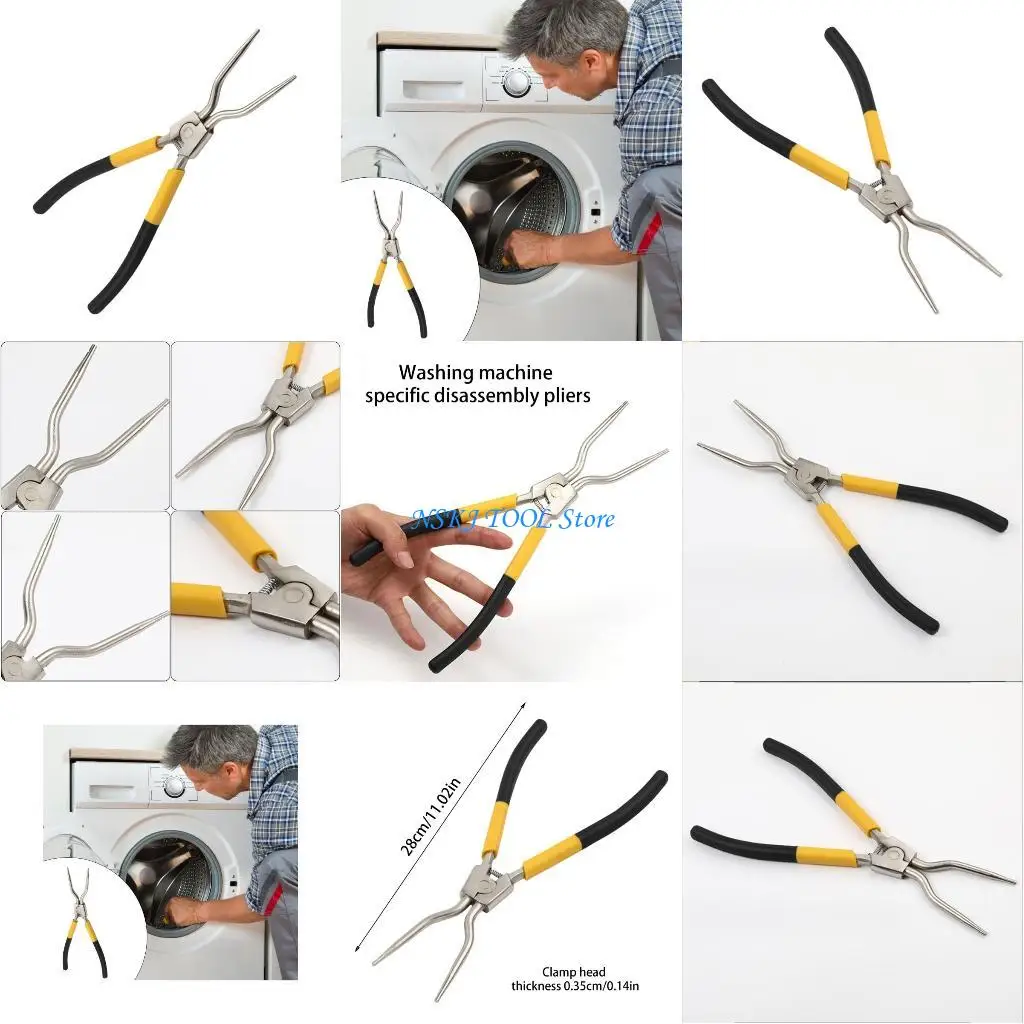 Washing machine specific disassembly pliers

NSKJ TOOL Store

28cm/11.02in

Clamp head thickness 0.35cm/0.14in