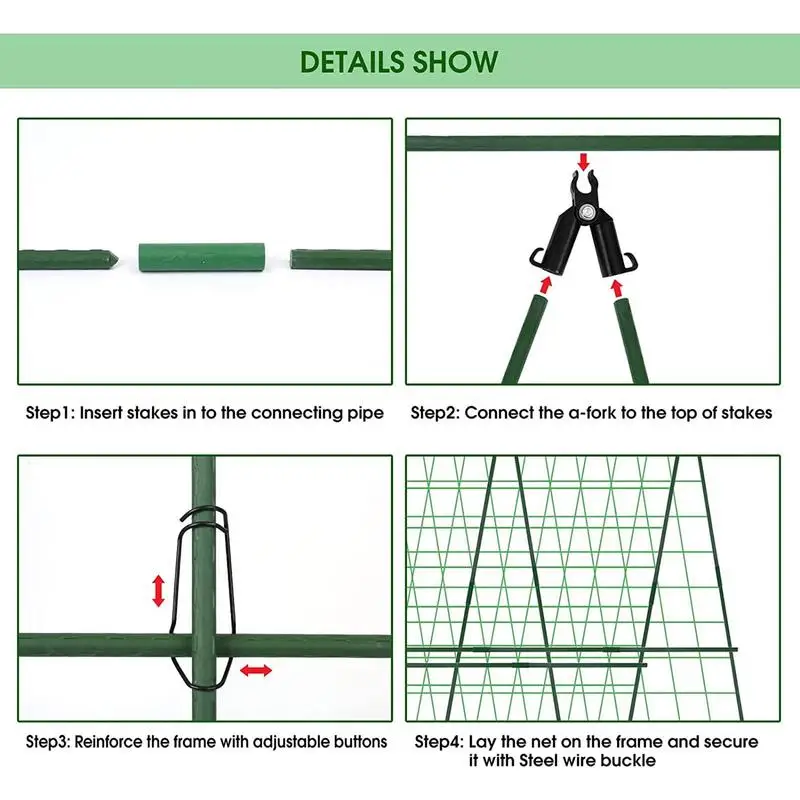 DETAILS SHOW

Step1: Insert stakes in to the connecting pipe

Step2: Connect the a-fork to the top of stakes

Step3: Reinforce the frame with adjustable buttons

Step4: Lay the net on the frame and secure it with Steel wire buckle