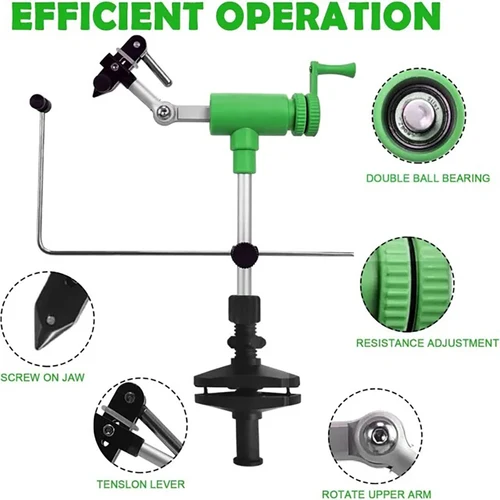 EFFICIENT OPERATION

DOUBLE BALL BEARING

RESISTANCE ADJUSTMENT

SCREW ON JAW

TENSLON LEVER

ROTATE UPPER ARM