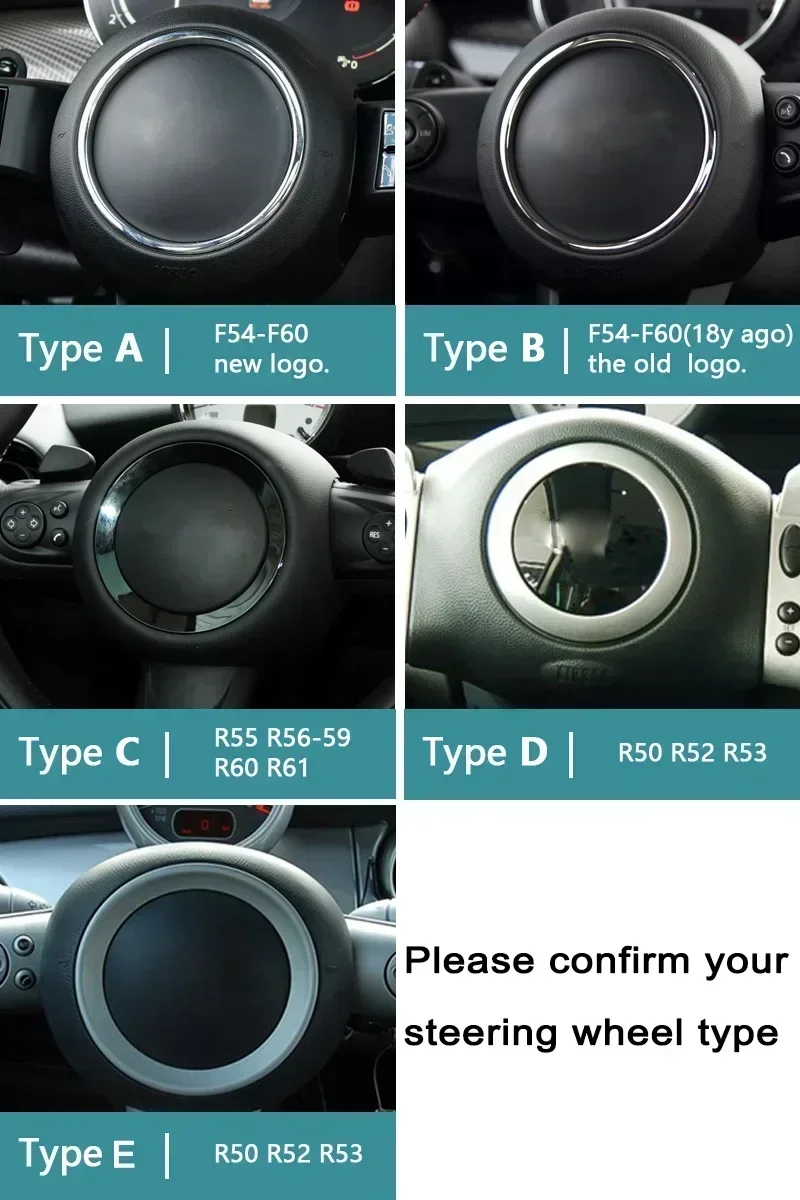 Type A | F54-F60 new logo.

Type B | F54-F60(18y ago) the old logo.

Type C | R55 R56-59 R60 R61

Type D | R50 R52 R53

Type E | R50 R52 R53

Please confirm your steering wheel type