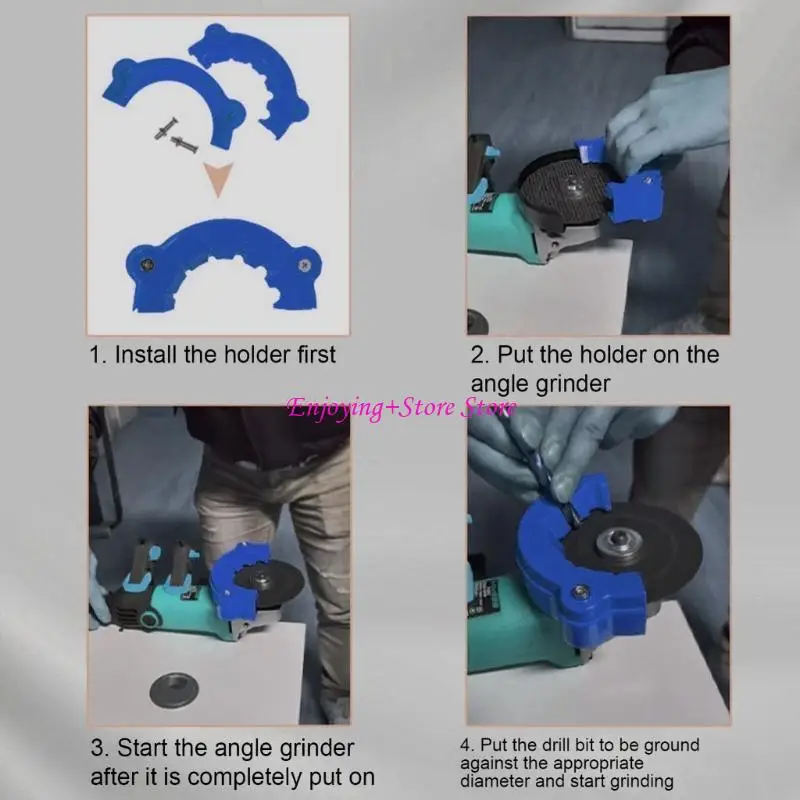 1. Install the holder first

2. Put the holder on the angle grinder

Enjoying+Store Store

3. Start the angle grinder after it is completely put on

4. Put the drill bit to be ground against the appropriate diameter and start grinding