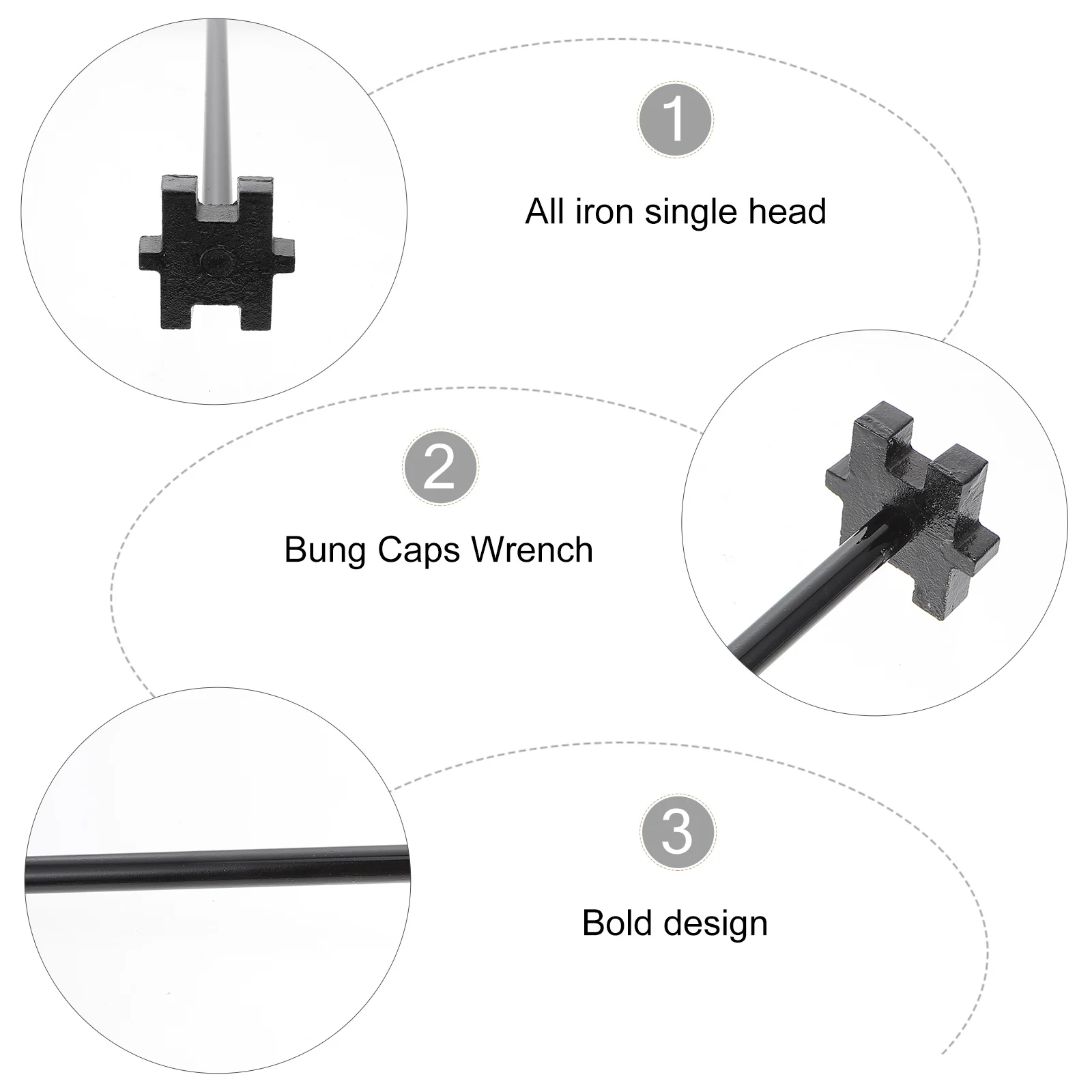 1

All iron single head

2

Bung Caps Wrench

3

Bold design