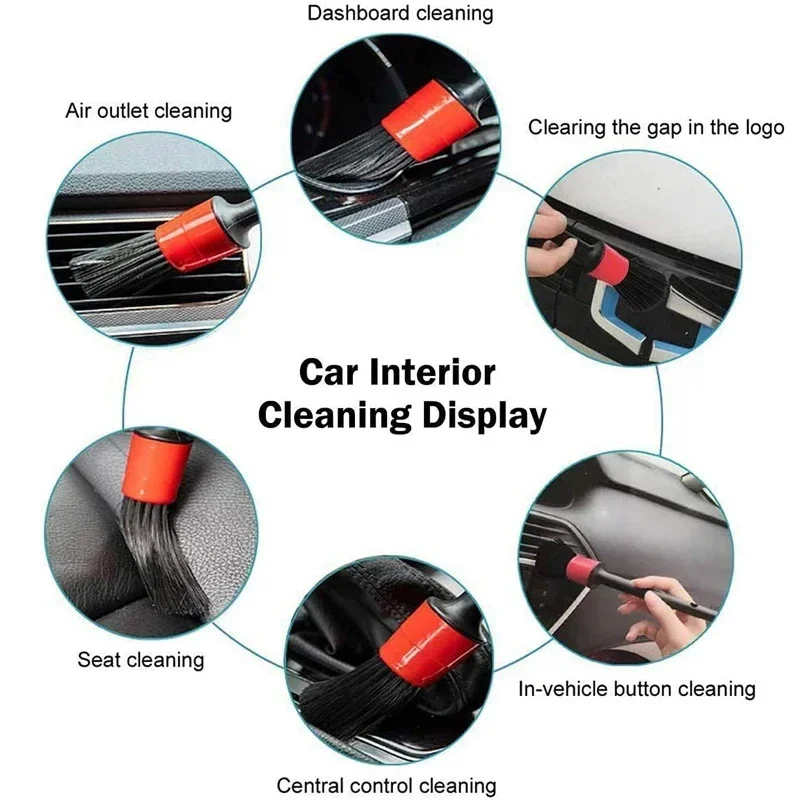 Dashboard cleaning

Air outlet cleaning

Clearing the gap in the logo

Car Interior Cleaning Display

Seat cleaning

In-vehicle button cleaning

Central control cleaning