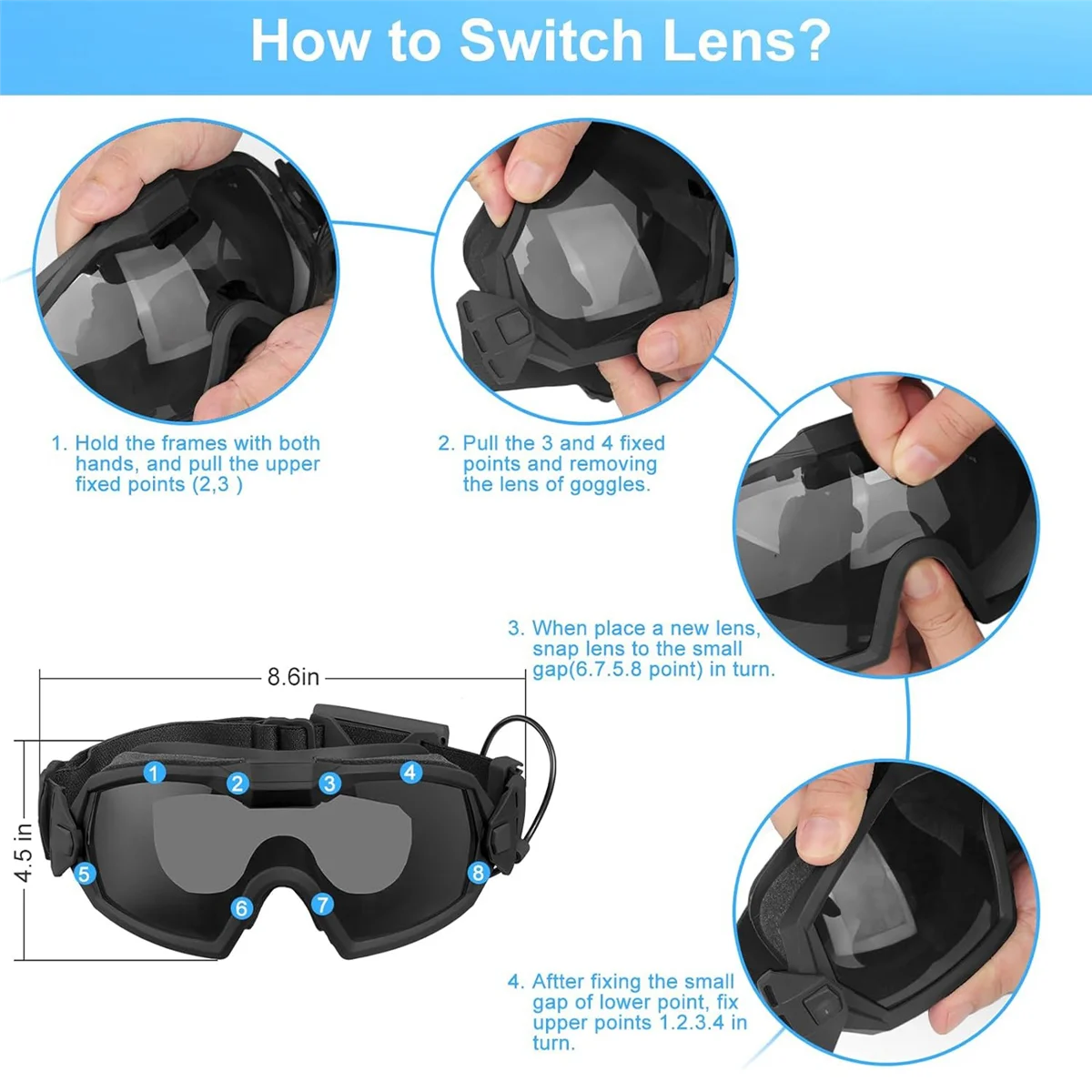 How to Switch Lens?

1. Hold the frames with both hands, and pull the upper fixed points (2,3 )

2. Pull the 3 and 4 fixed points and removing the lens of goggles.

3. When place a new lens, snap lens to the small gap(6.7.5.8 point) in turn.

8.6in

4.5 in

1
2
3
4
5
6
7
8

4. Aftter fixing the small gap of lower point, fix upper points 1.2.3.4 in turn.