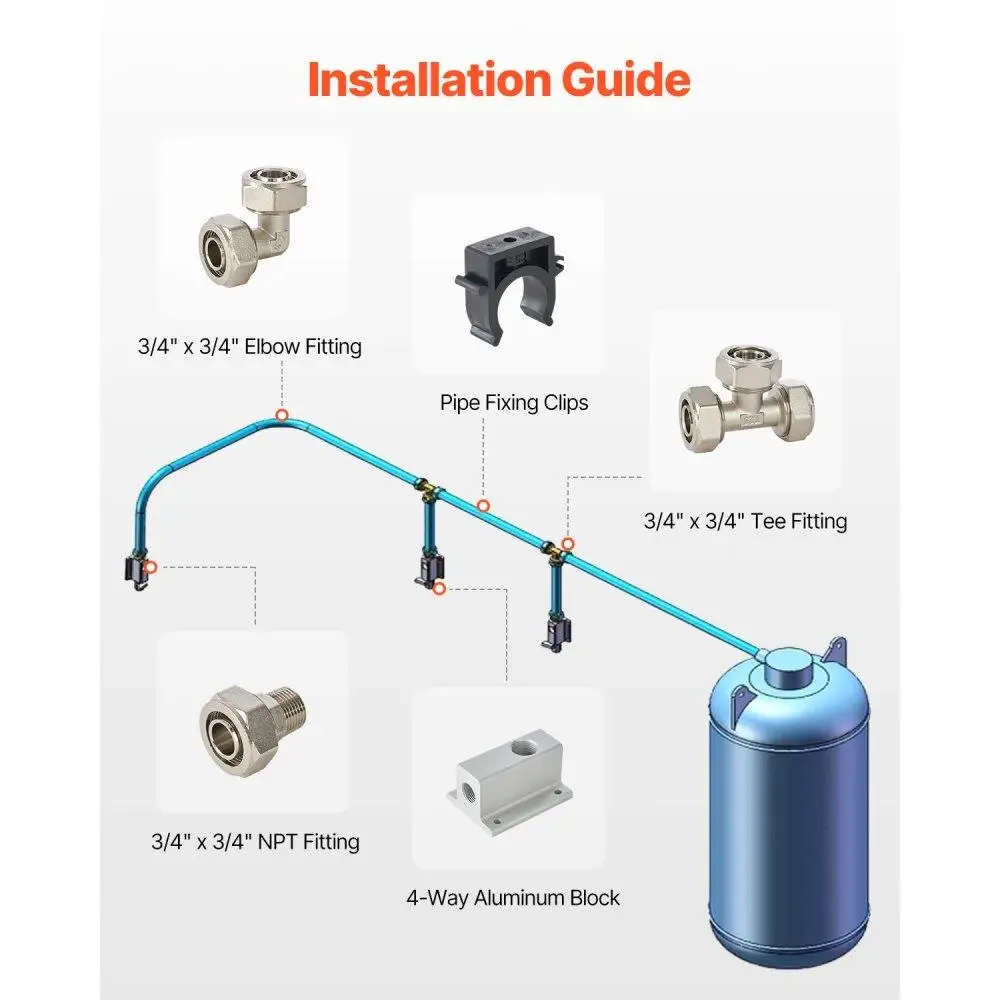 Installation Guide

3/4" x 3/4" Elbow Fitting

Pipe Fixing Clips

3/4" x 3/4" Tee Fitting

3/4" x 3/4" NPT Fitting

4-Way Aluminum Block