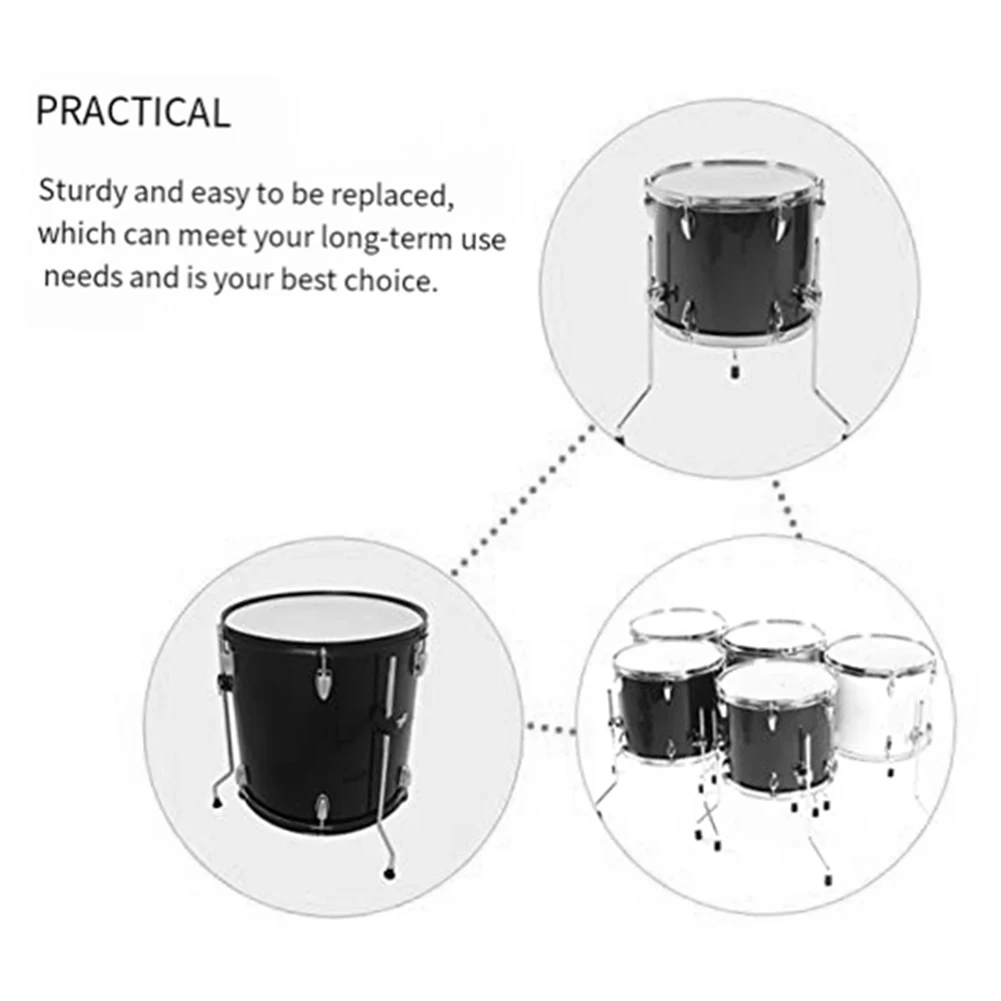 PRACTICAL

Sturdy and easy to be replaced, which can meet your long-term use needs and is your best choice.