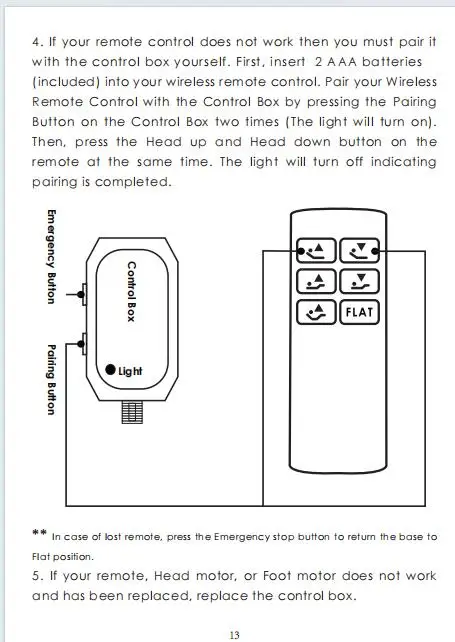 4. If your remote control does not work then you must pair it with the control box yourself. First, insert 2 AAA batteries (included) into your wireless remote control. Pair your Wireless Remote Control with the Control Box by pressing the Pairing Button on the Control Box two times (The light will turn on). Then, press the Head up and Head down button on the remote at the same time. The light will turn off indicating pairing is completed.

Emergency Button

Pairing Button

Control Box

Light

FLAT

** In case of lost remote, press the Emergency stop button to return the base to Flat position.

5. If your remote, Head motor, or Foot motor does not work and has been replaced, replace the control box.

13